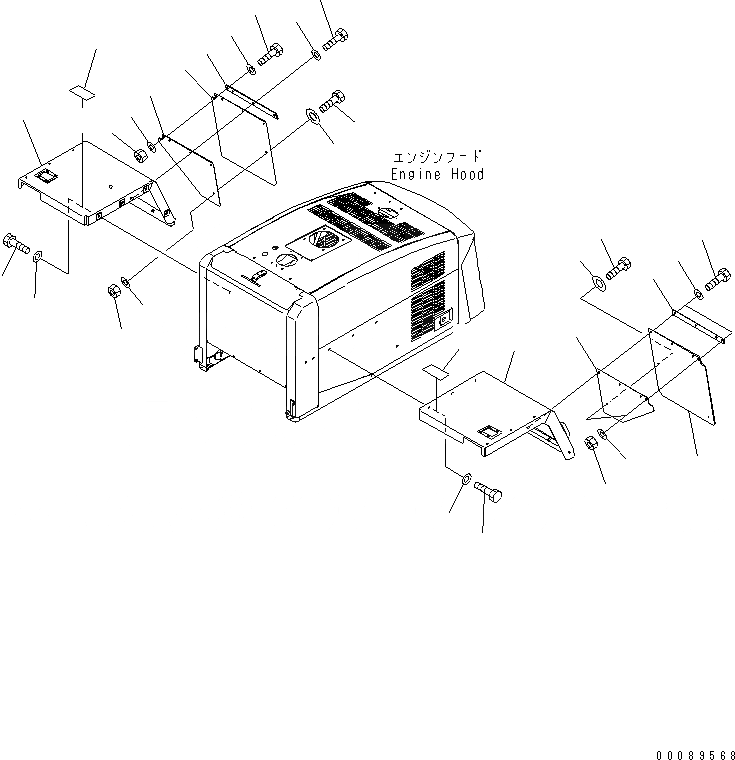 エンジンフード
Engine Hood

00089568