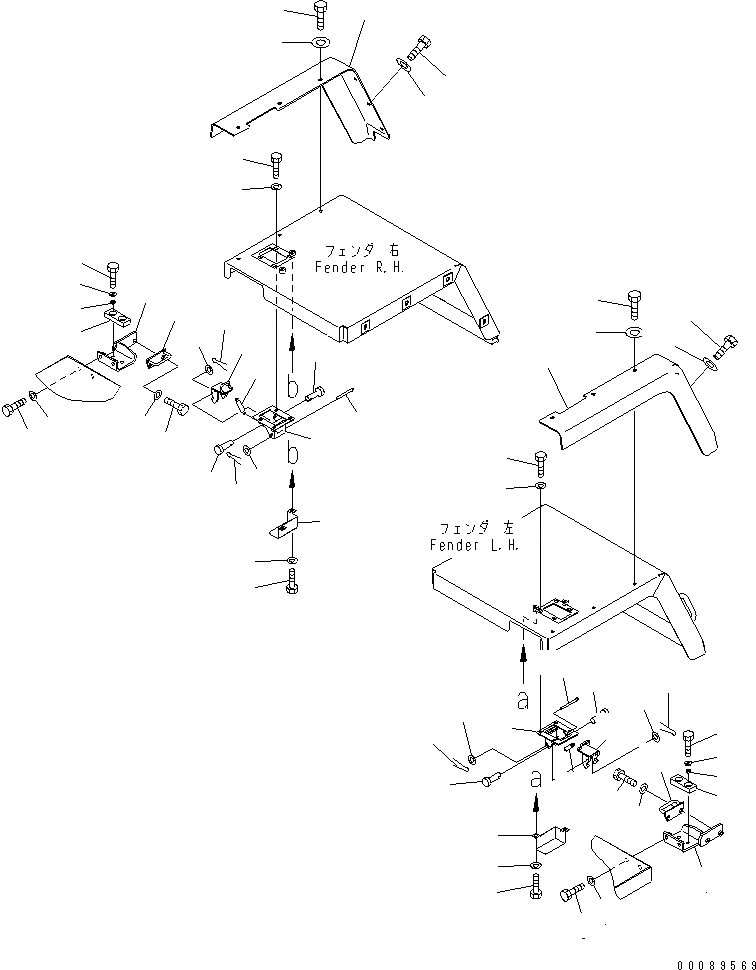 フェンダ 右
Fender R.H.

b

b

フェンダ 左
Fender L.H.

a

a

00089569