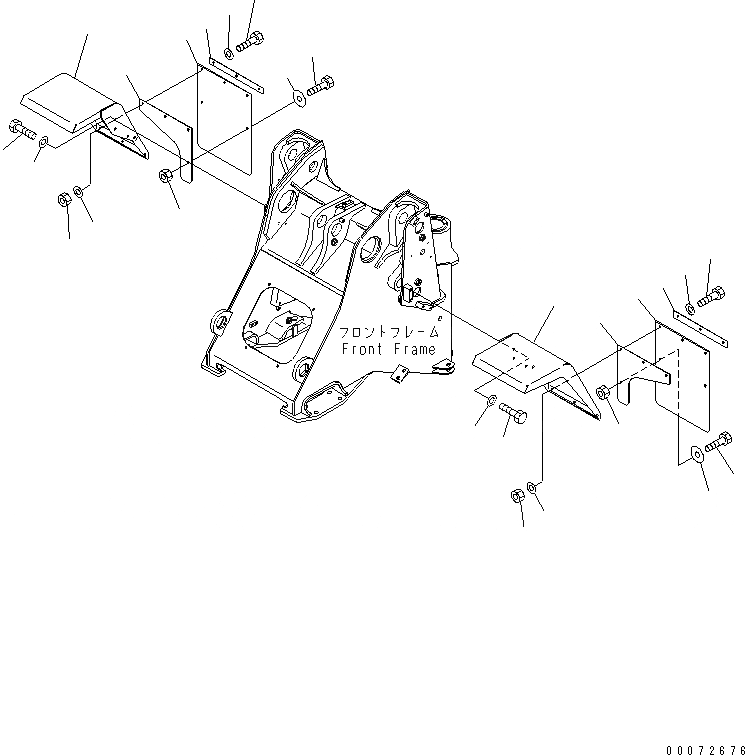 フロントフレーム
Front Frame

00072676