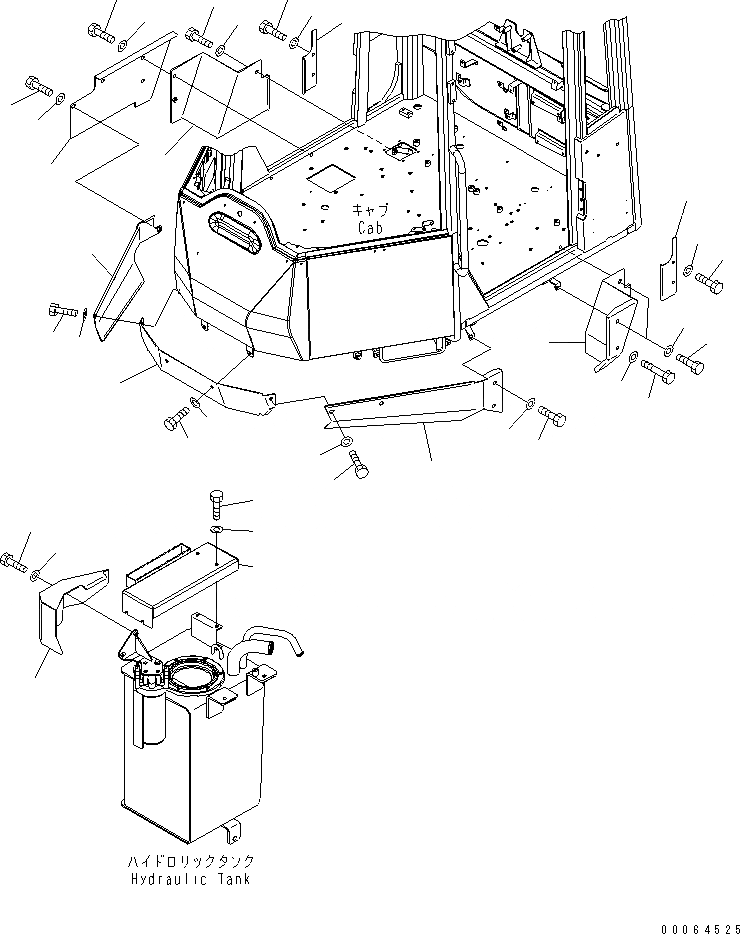 キャブ
Cab

ハイドロリックタンク
Hydraulic Tank

00064525