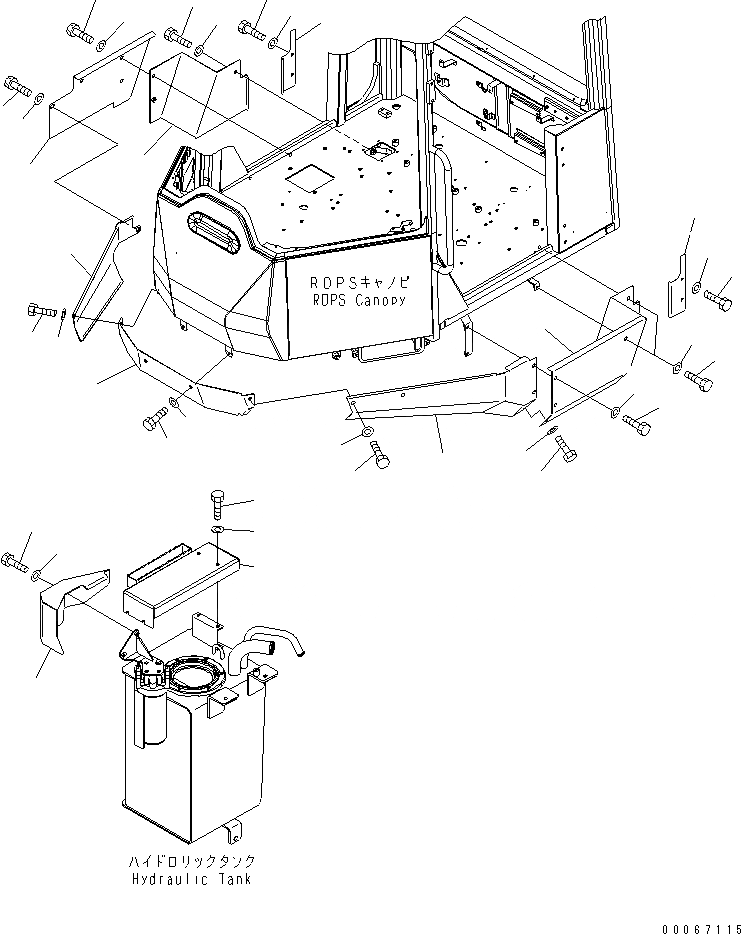 ROPSキャノピ
ROPS Canopy

ハイドロリックタンク
Hydraulic Tank

00067115