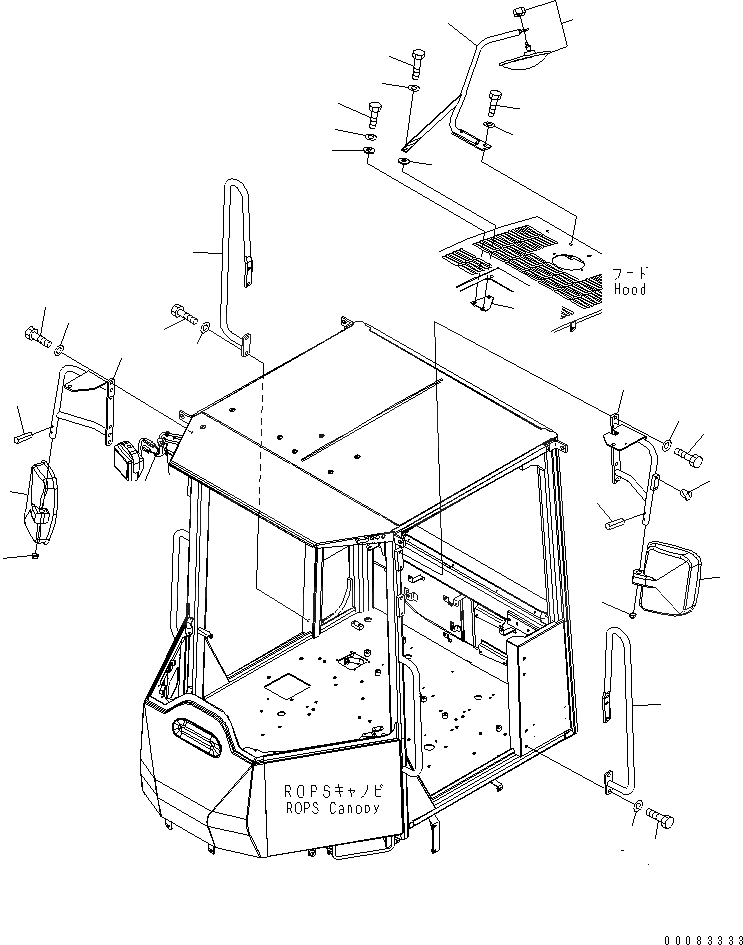 フード
Hood

ROPSキャノピ
ROPS Canopy

00083333