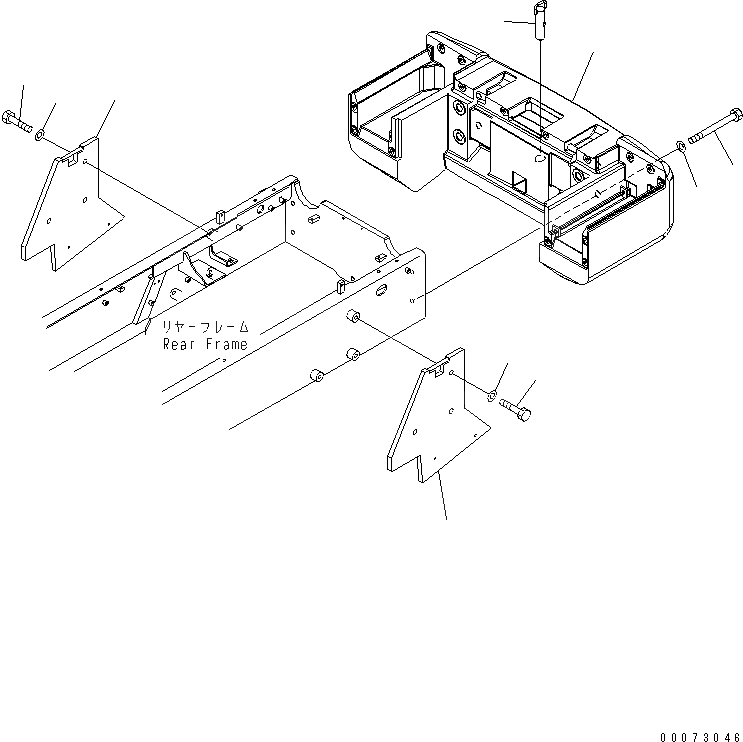 リヤーフレーム
Rear Frame

00073046