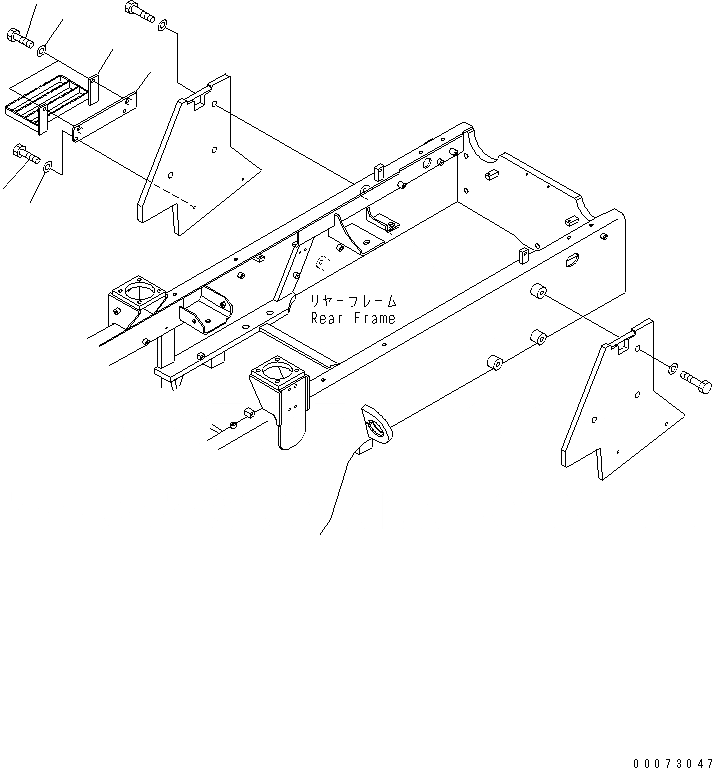 リヤーフレーム
Rear Frame

00073047