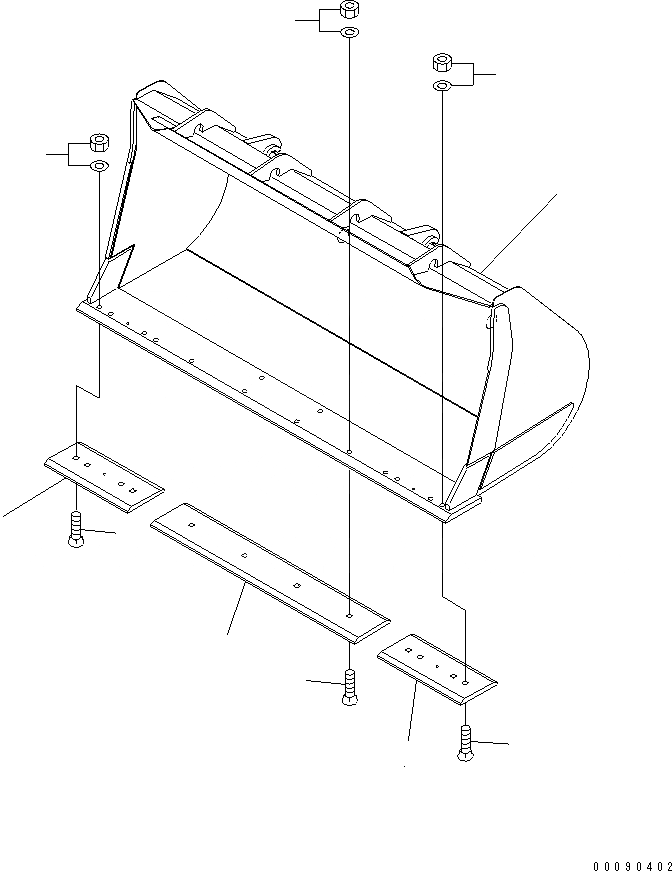 00090402