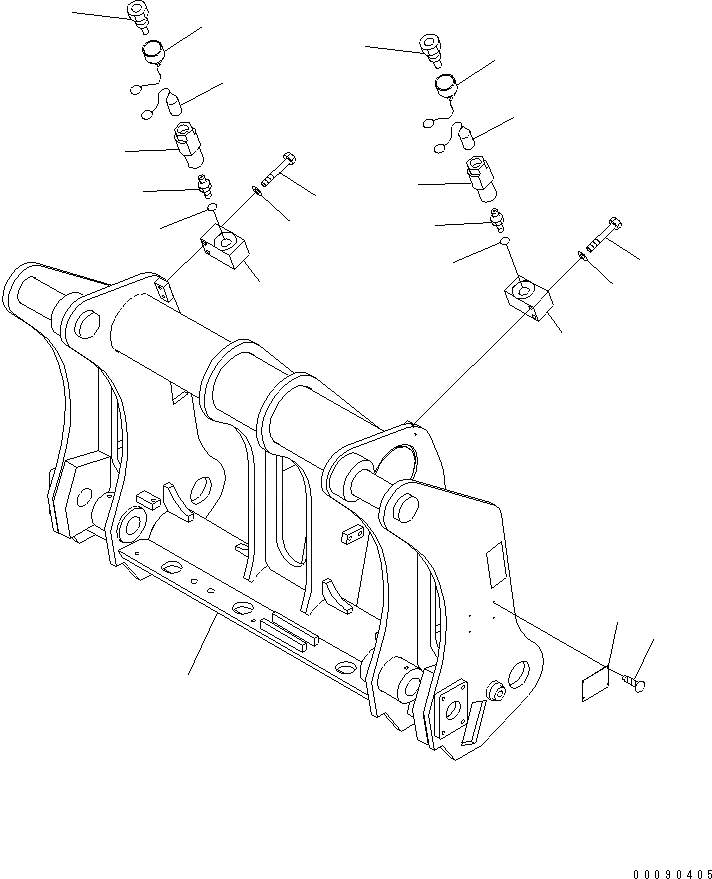 00090405