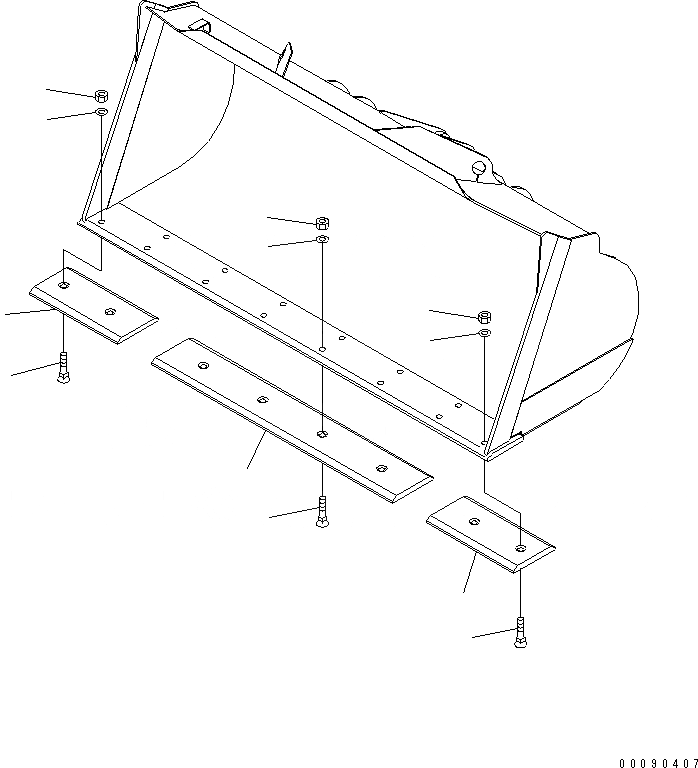 00090407