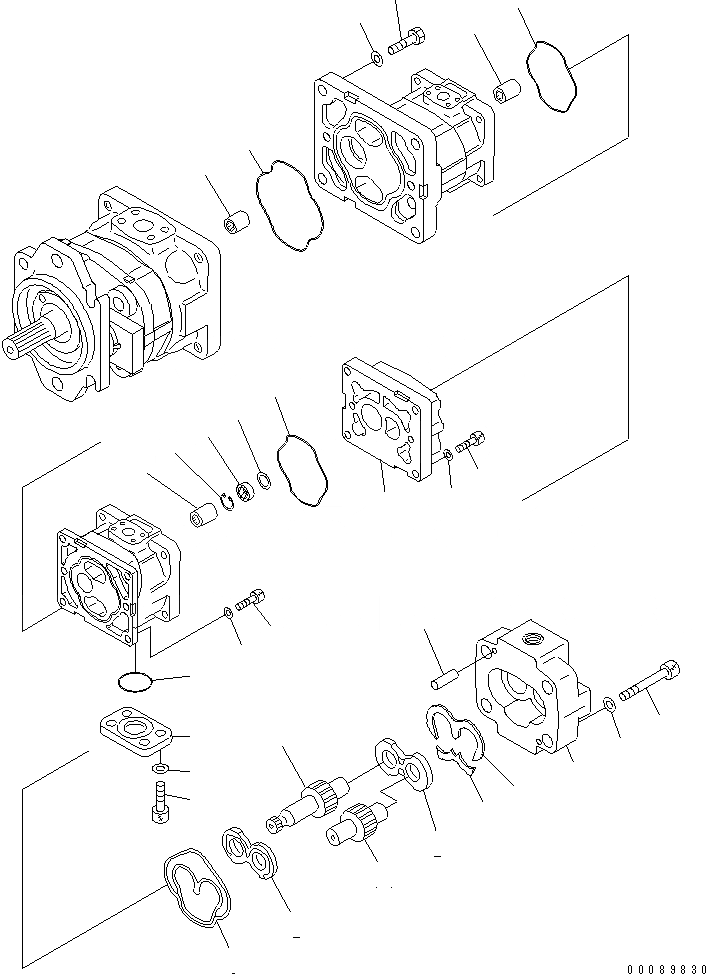 00089830