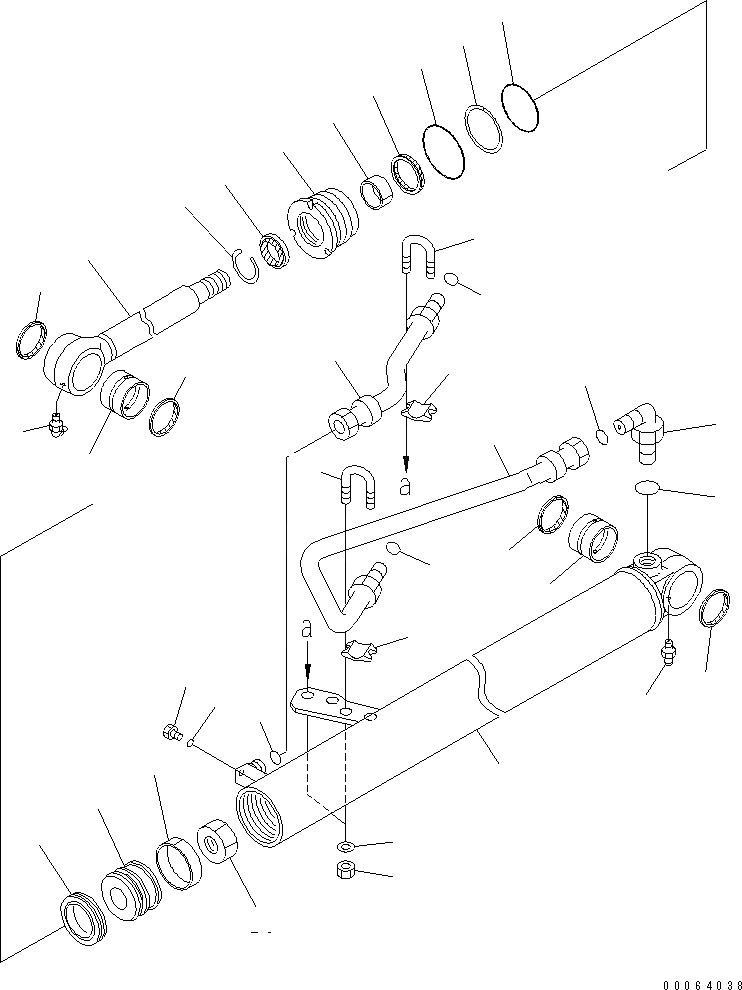 a
a
00064038