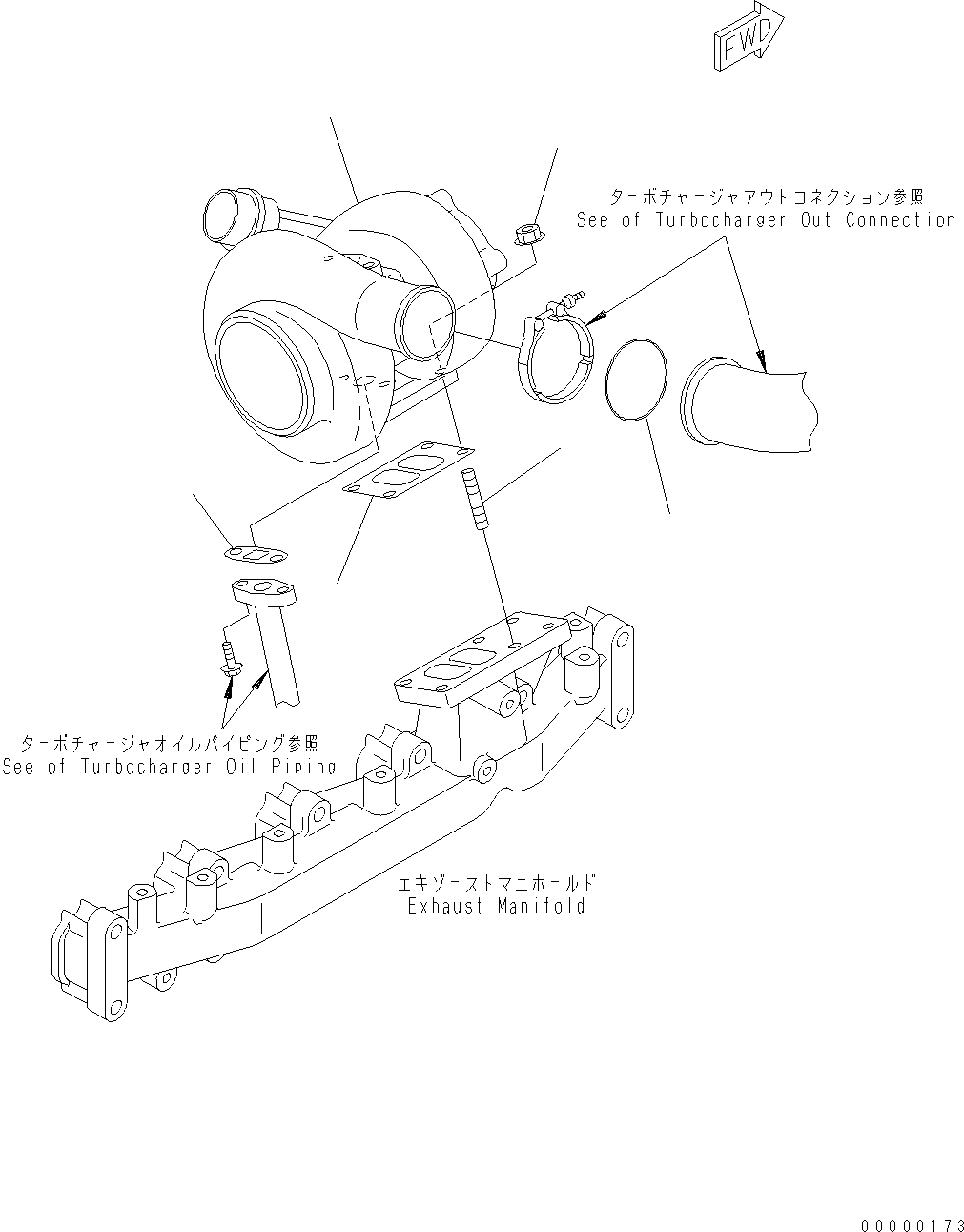 FWD

ターボチャージャアウトコネクション参照
See of Turbocharger Out Connection

ターボチャージャオイルパイピング参照
See of Turbocharger Oil Piping

エキゾーストマニホールド
Exhaust Manifold

00000173