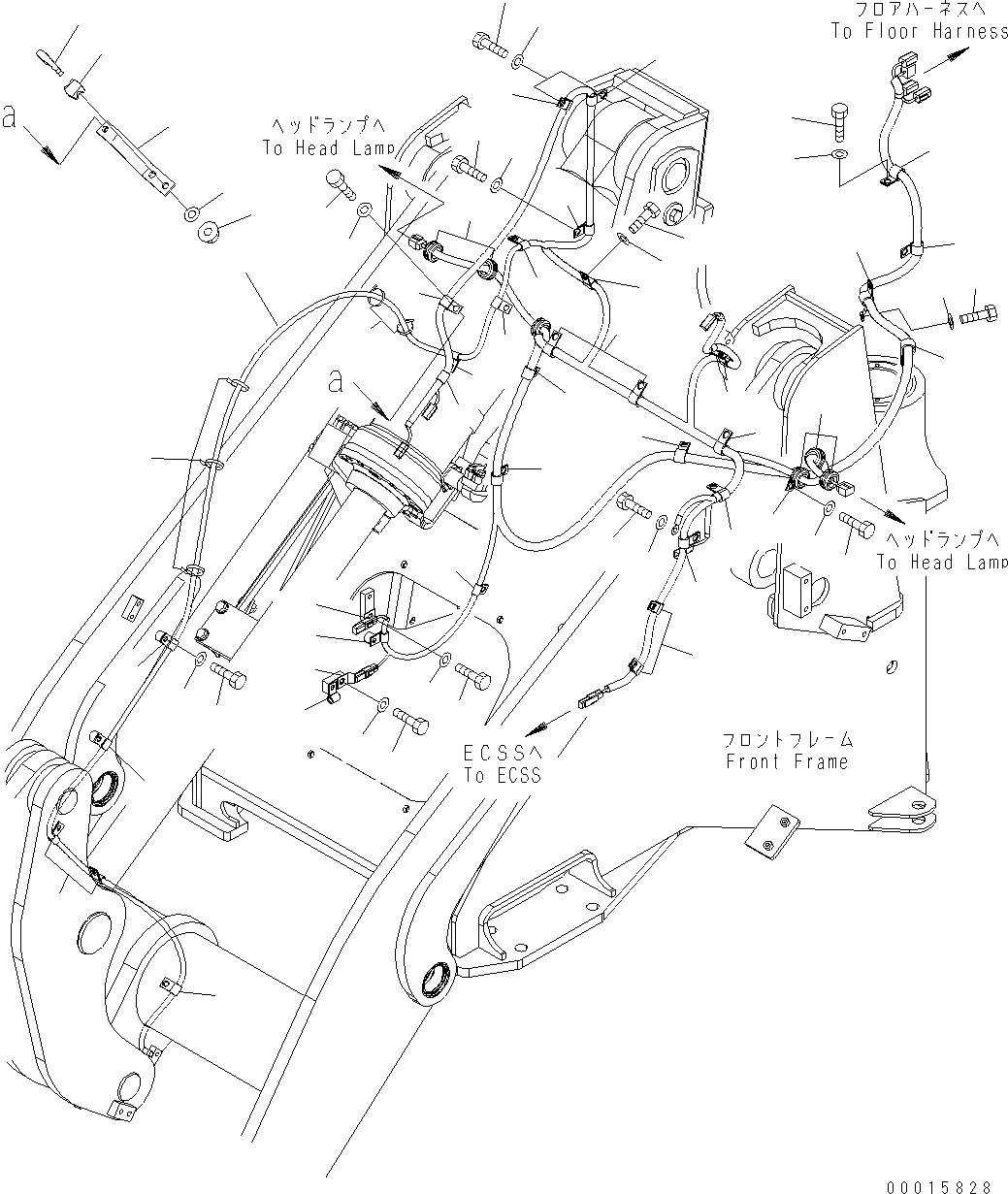 フロアハーネスへ
To Floor Harness

a

ヘッドランプへ
To Head Lamp

a

ヘッドランプへ
To Head Lamp

ECSSへ
To ECSS

フロントフレーム
Front Frame

00015828