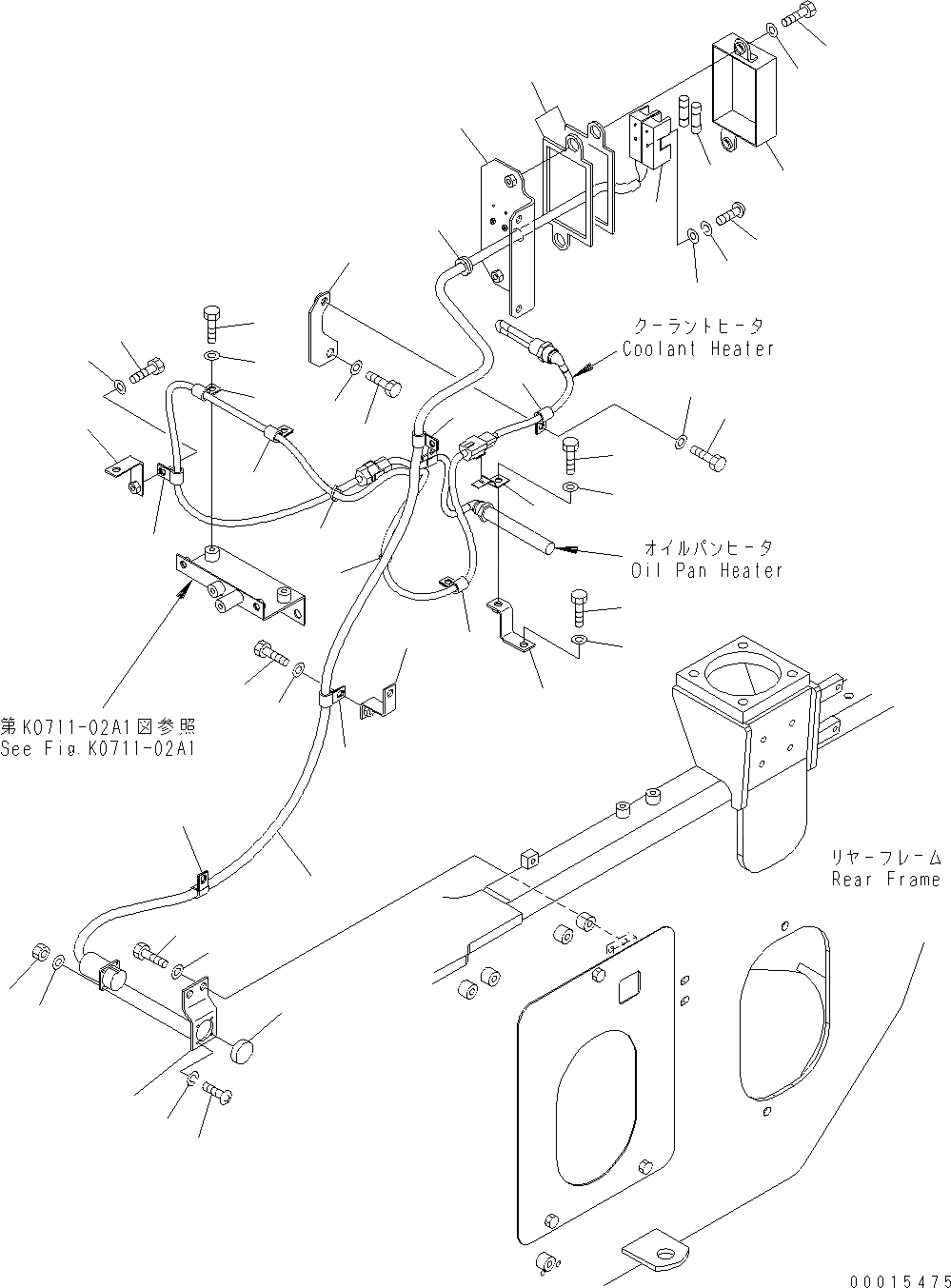 クーラントヒータ
Coolant Heater

オイルパンヒータ
Oil Pan Heater

第K0711-02A1図参照
See Fig.K0711-02A1

リヤーフレーム
Rear Frame

00015475