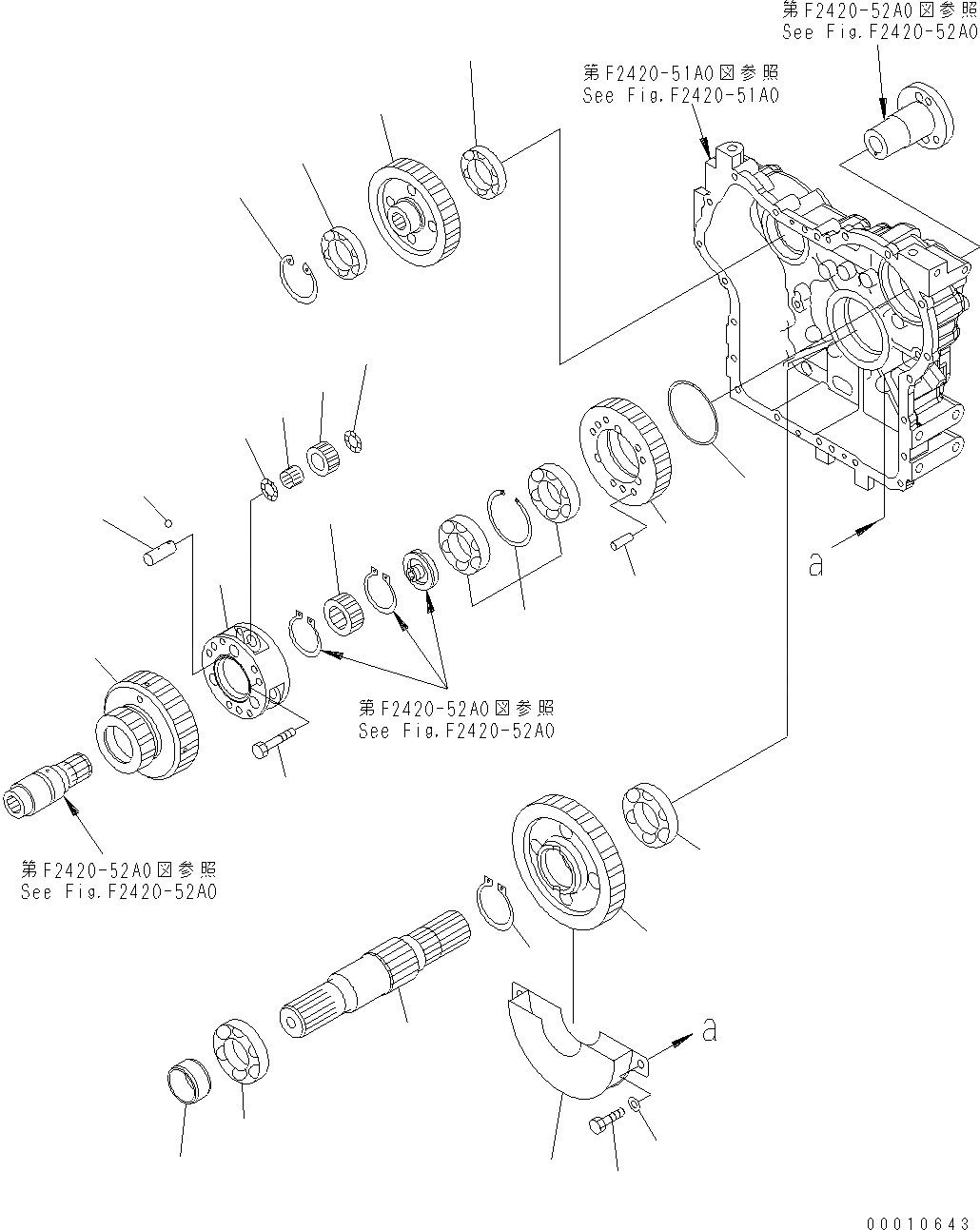 第F2420-52A0図参照
See Fig.F2420-52A0

第F2420-51A0図参照
See Fig.F2420-51A0

a

第F2420-52A0図参照
See Fig.F2420-52A0

第F2420-52A0図参照
See Fig.F2420-52A0

a

00010643