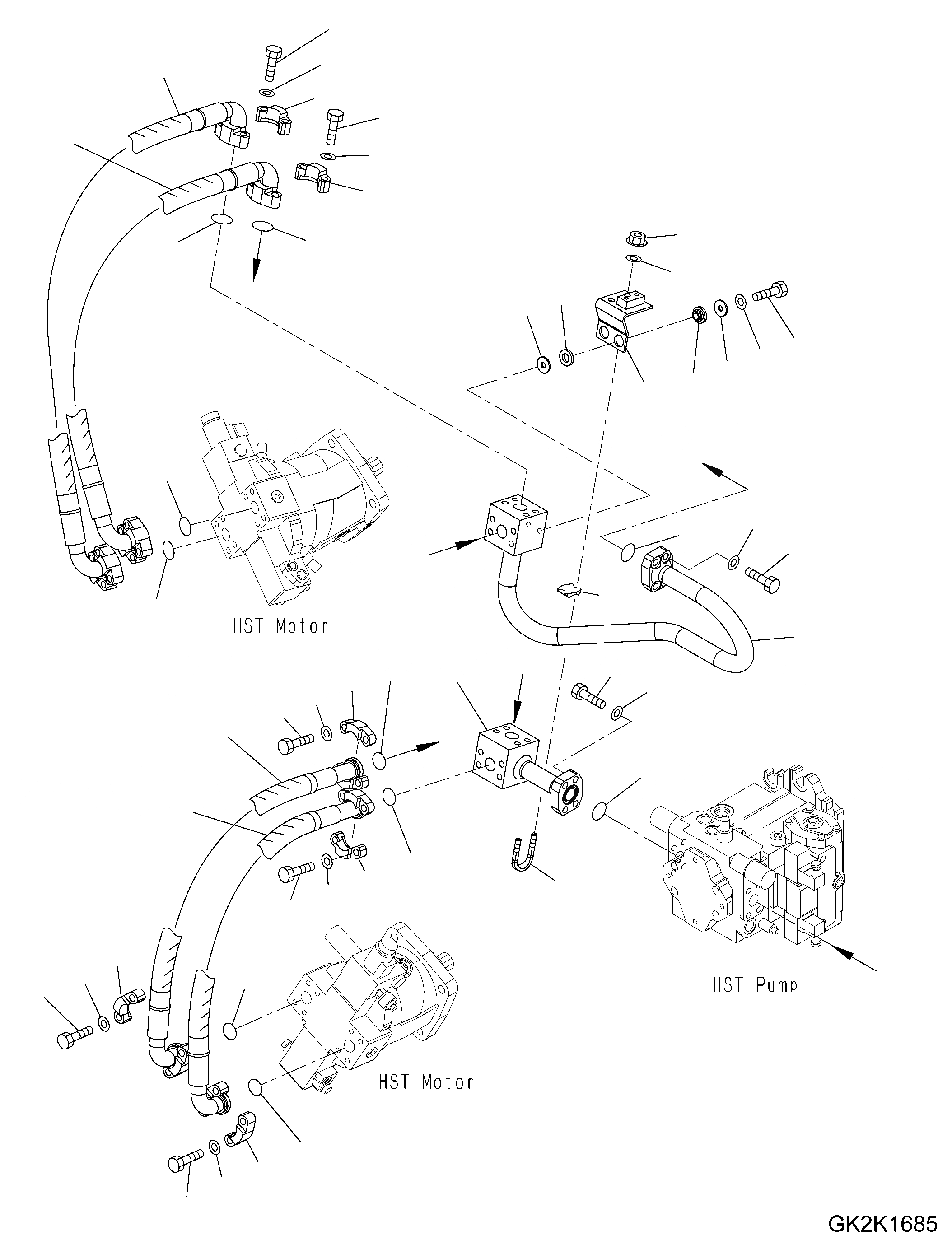 HST Motor

HST Pump

HST Motor

GK2K1685