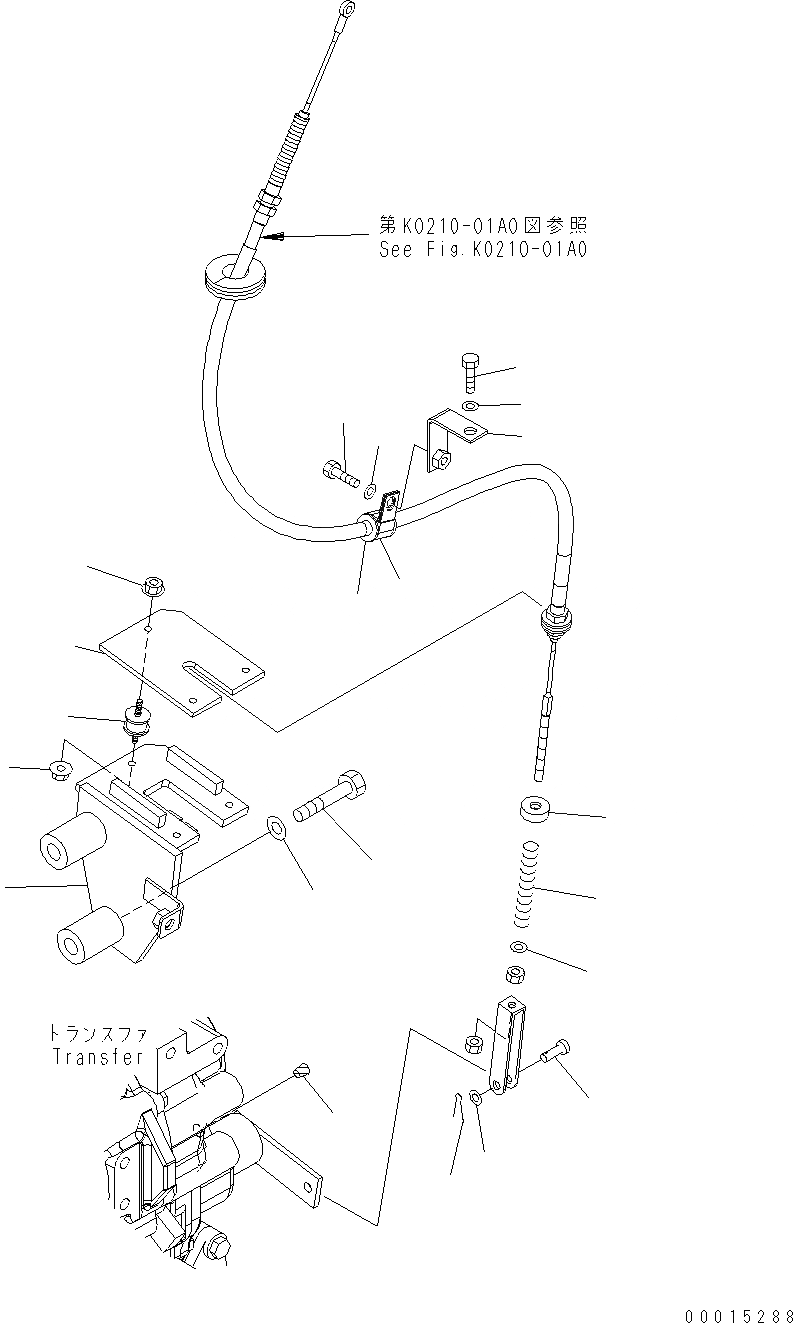 第K0210-01A0図参照
See Fig.K0210-01A0

トランスファ
Transfer

00015288