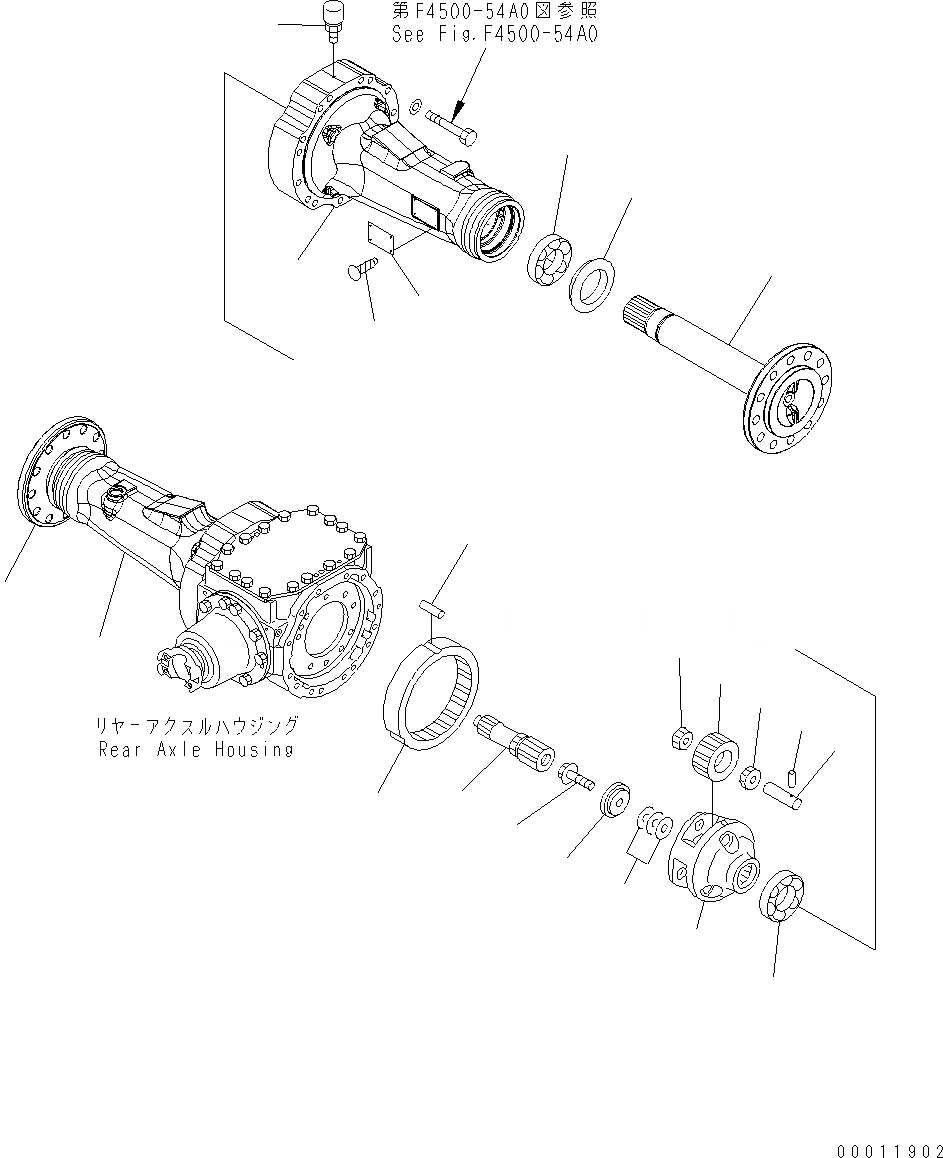 第F4500-54A0図参照
See Fig.F4500-54A0

リヤーアクスルハウジング
Rear Axle Housing

00011902