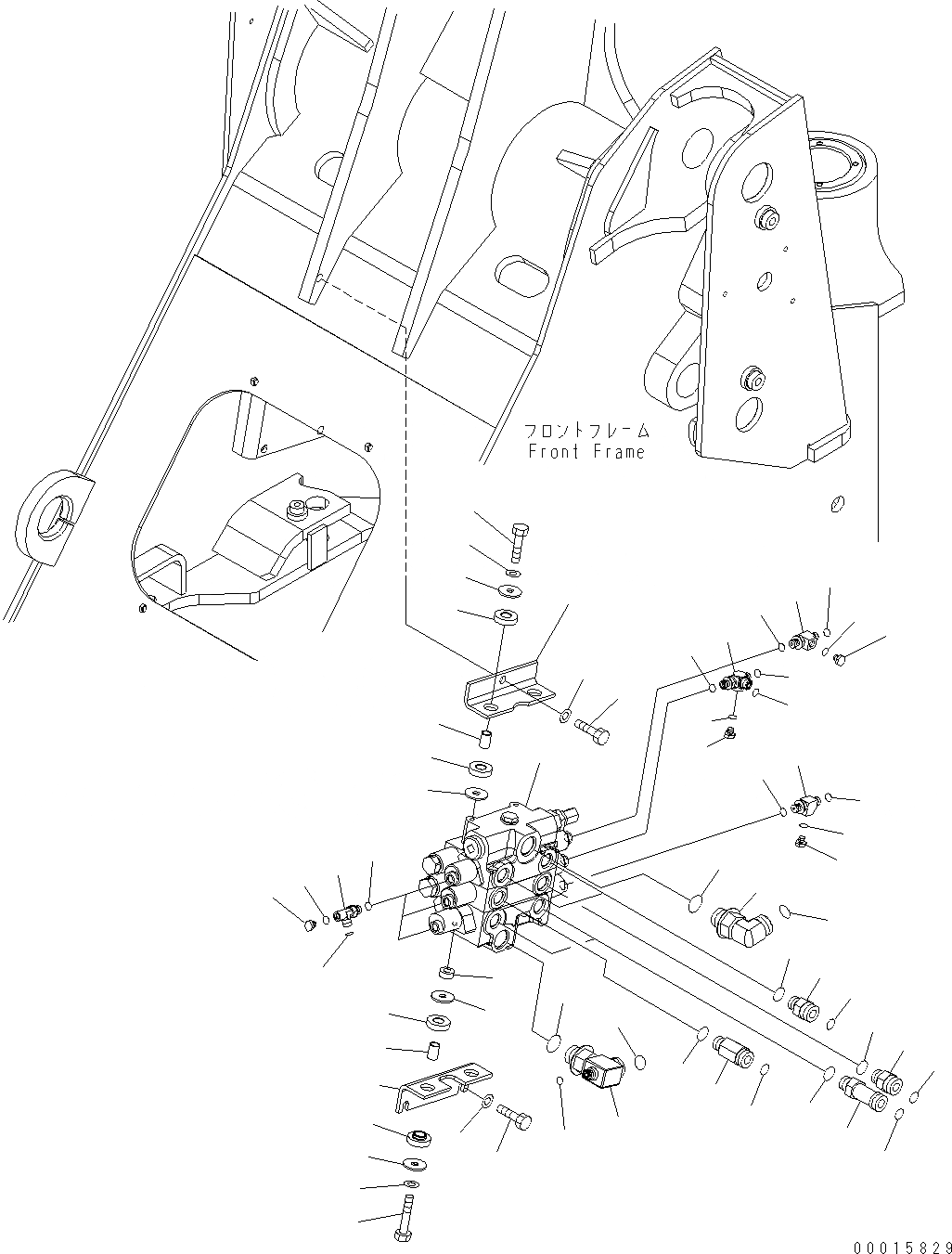 フロントフレーム
Front Frame

00015829