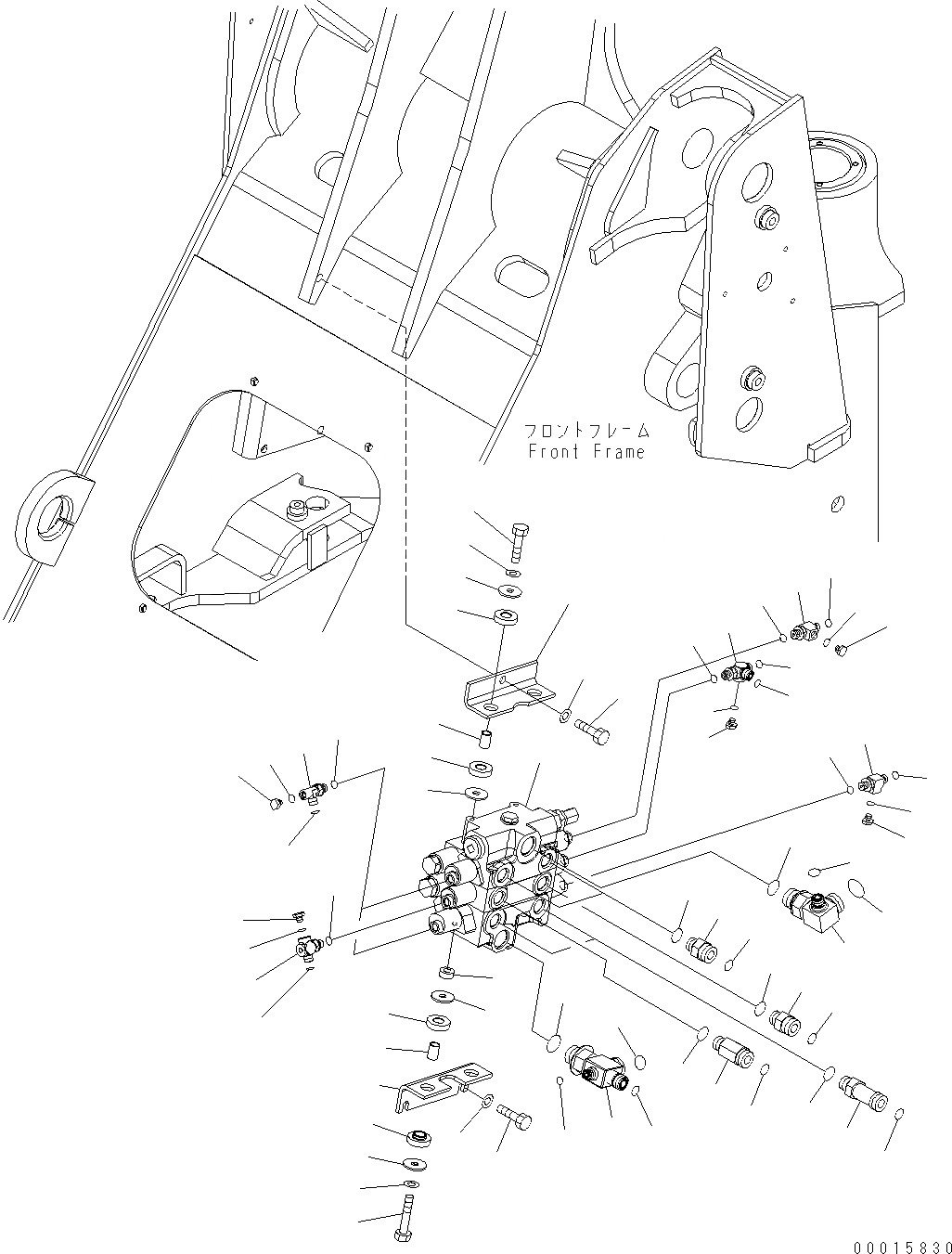 フロントフレーム
Front Frame

00015830