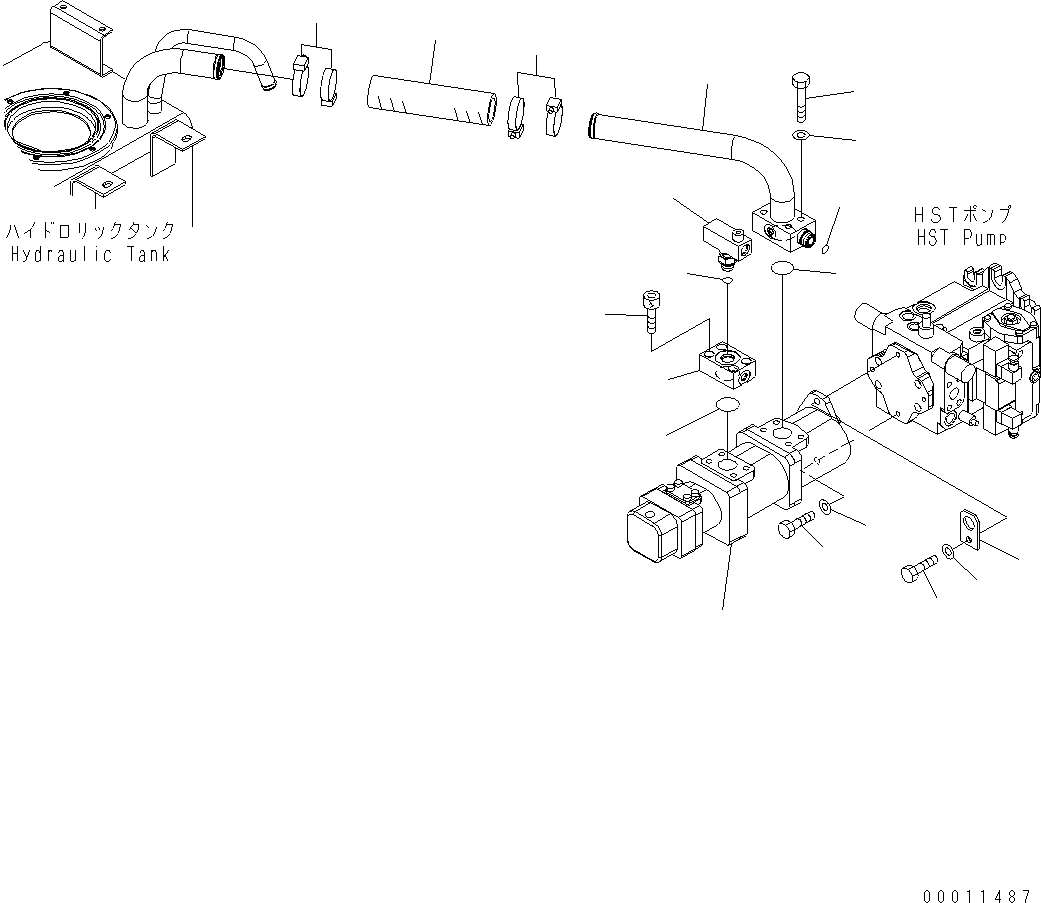 ハイドロリックタンク
Hydraulic Tank

HSTポンプ
HST Pump

00011487