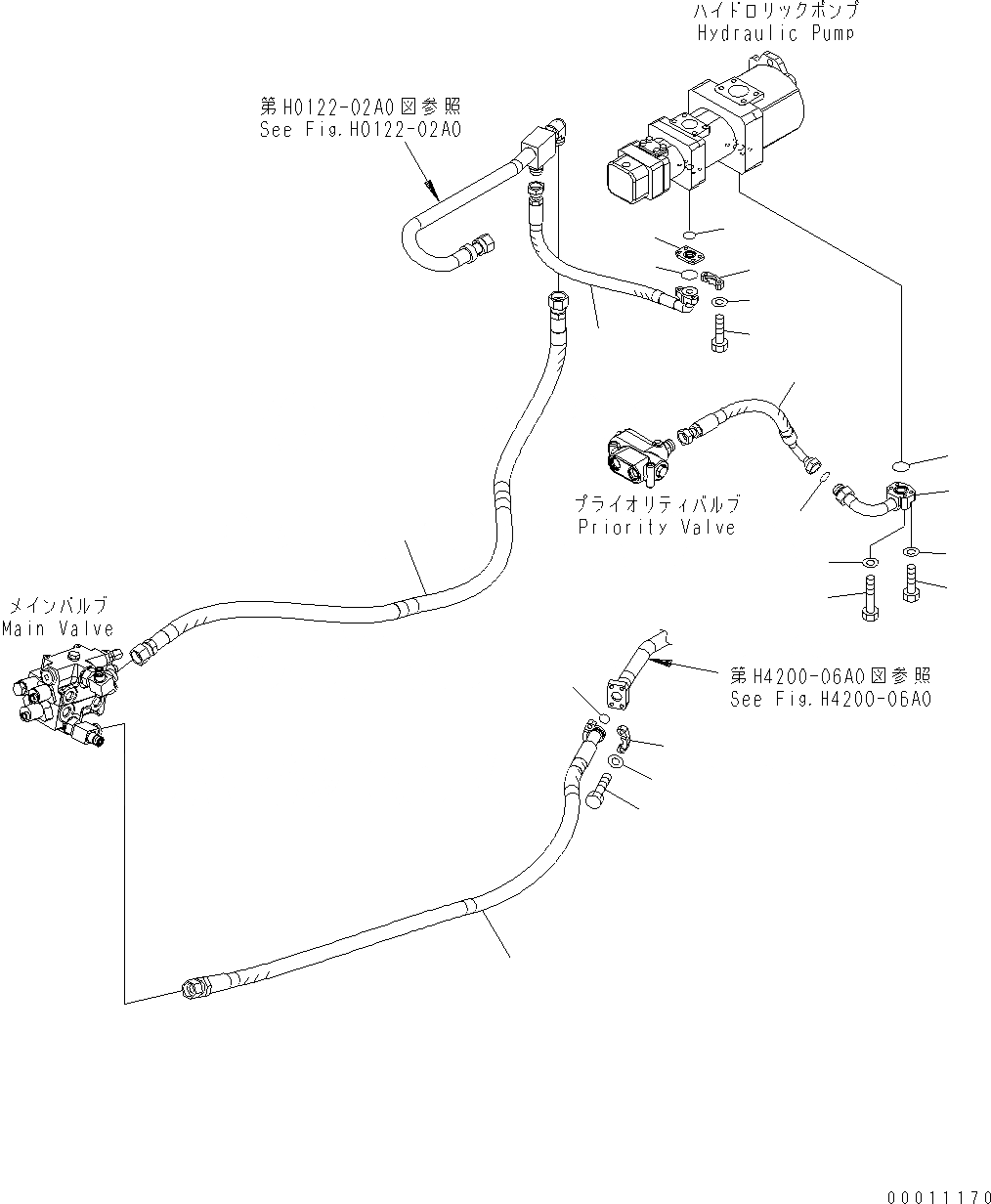 ハイドロリックポンプ
Hydraulic Pump

第H0122-02A0図参照
See Fig.H0122-02A0

プライオリティバルブ
Priority Valve

メインバルブ
Main Valve

第H4200-06A0図参照
See Fig.H4200-06A0

00011170