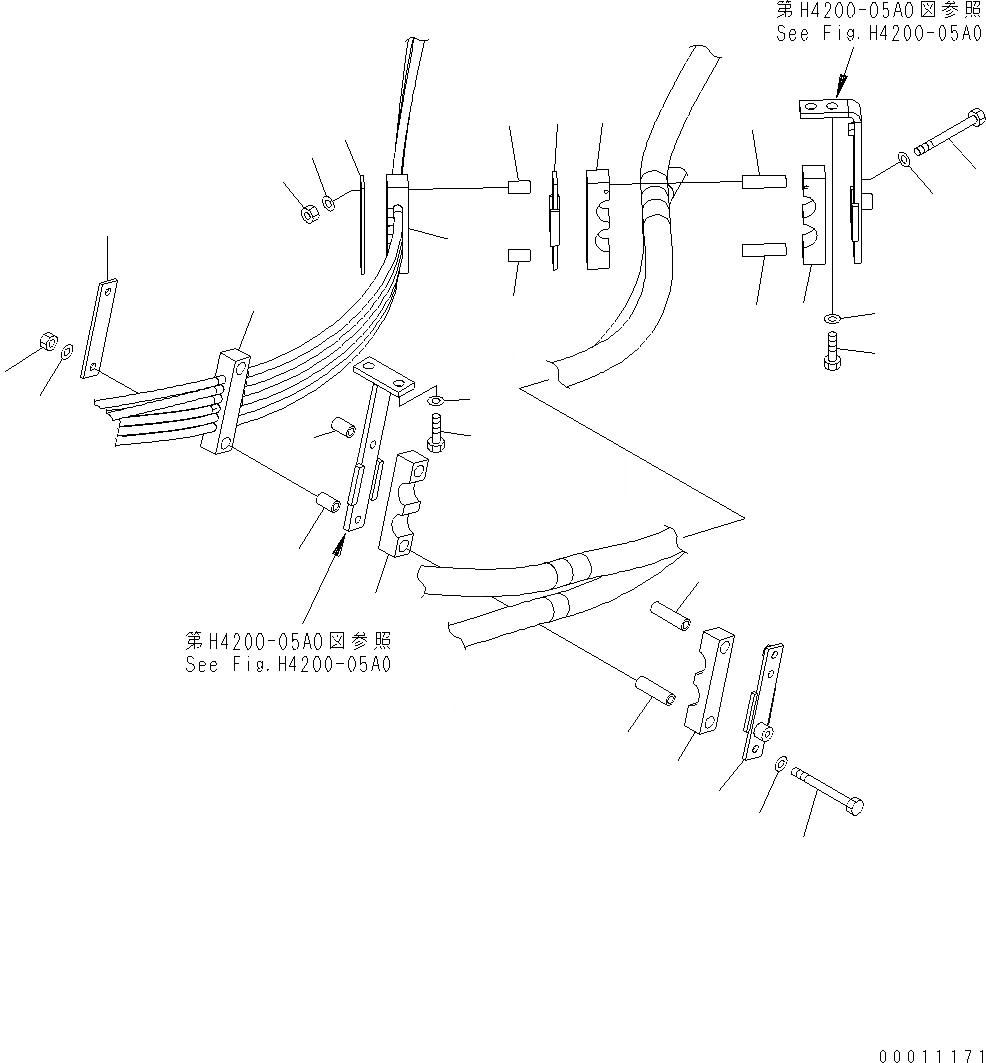 第H4200-05A0図参照
See Fig.H4200-05A0

第H4200-05A0図参照
See Fig.H4200-05A0

00011171