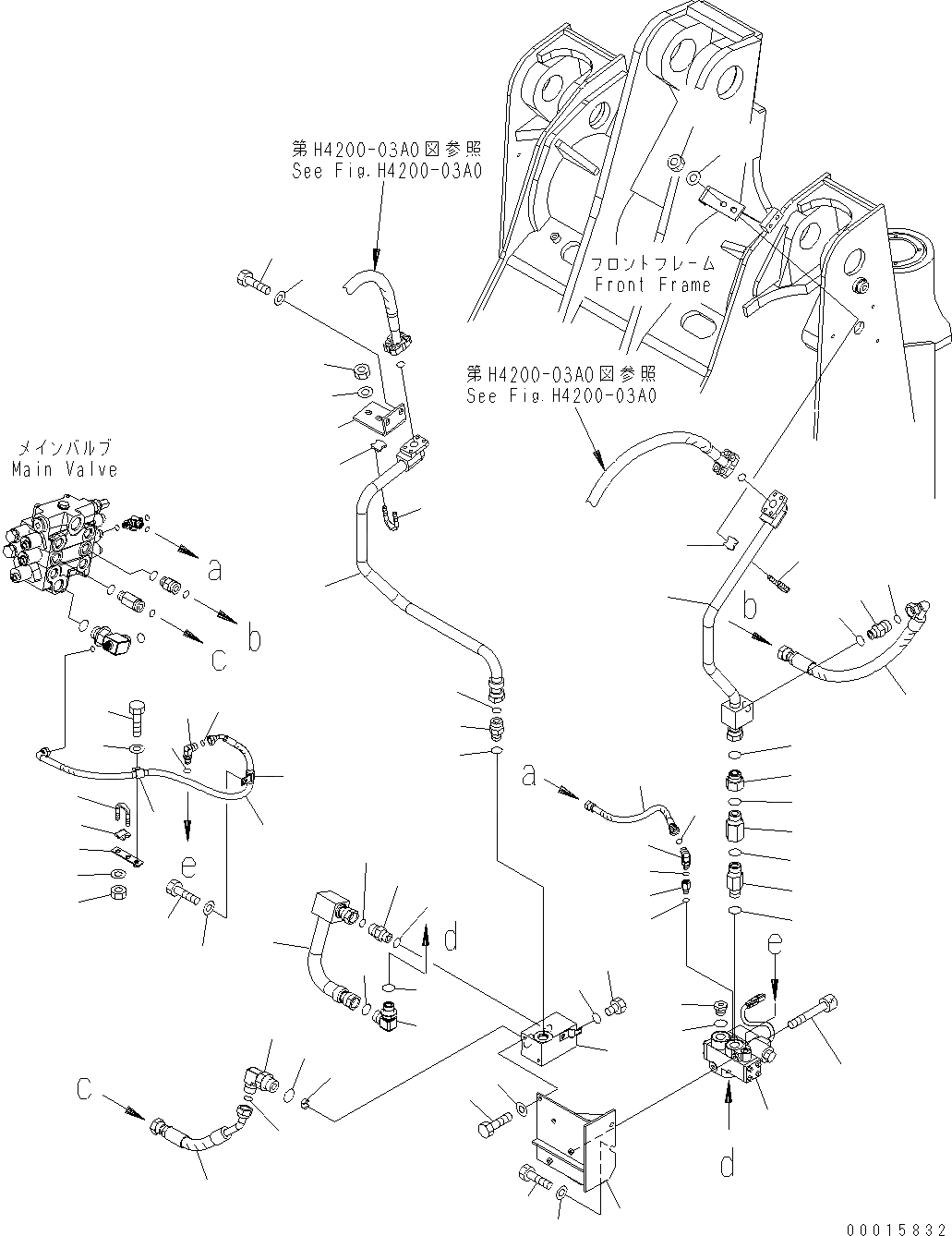 第H4200-03A0図参照
See Fig.H4200-03A0

フロントフレーム
Front Frame

第H4200-03A0図参照
See Fig.H4200-03A0

メインバルブ
Main Valve

a
b
c
b
a
e
d
e
c
d

00015832