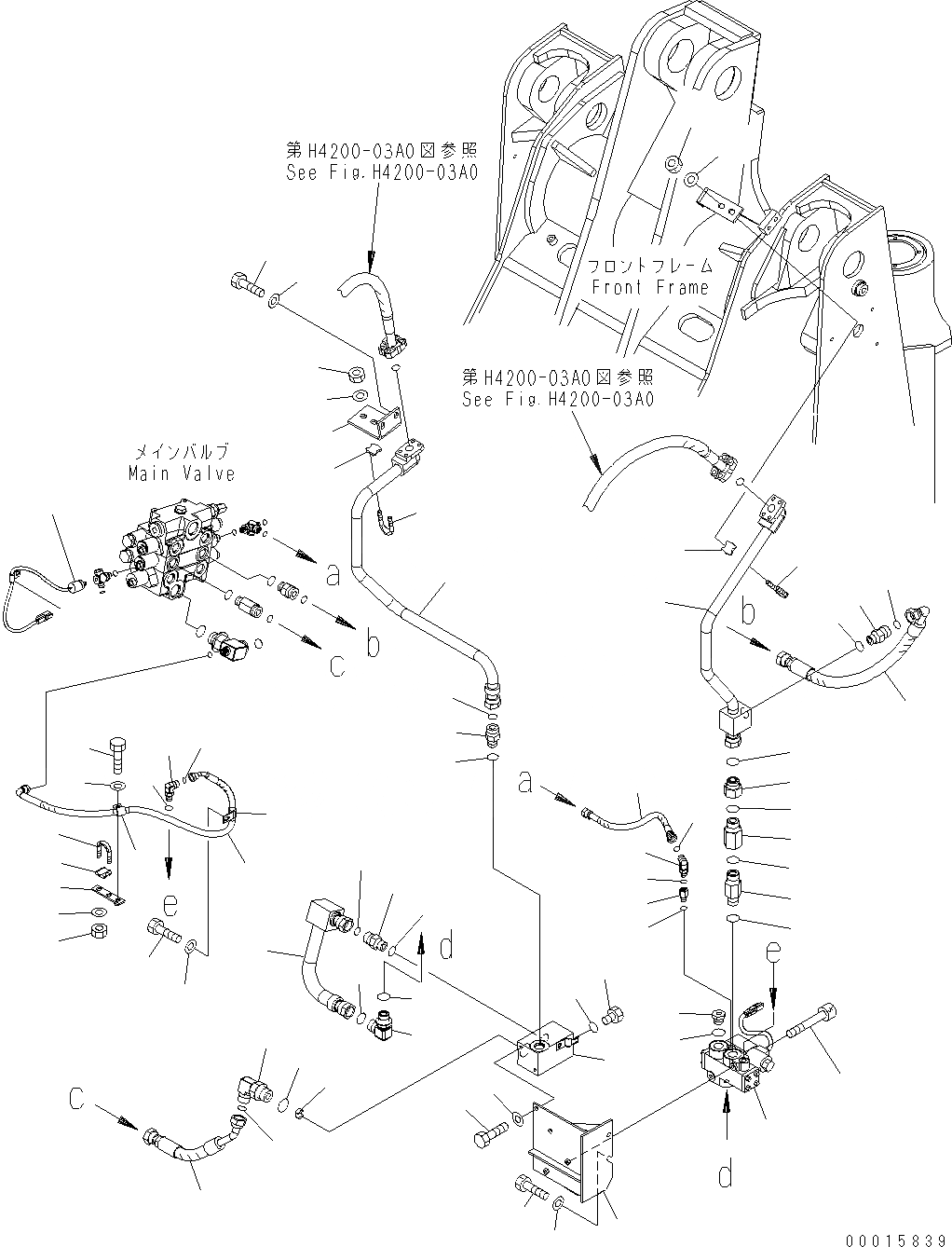 第H4200-03A0図参照
See Fig.H4200-03A0

フロントフレーム
Front Frame

第H4200-03A0図参照
See Fig.H4200-03A0

メインバルブ
Main Valve

a
b
c
b
a
e
d
e
C
d

00015839