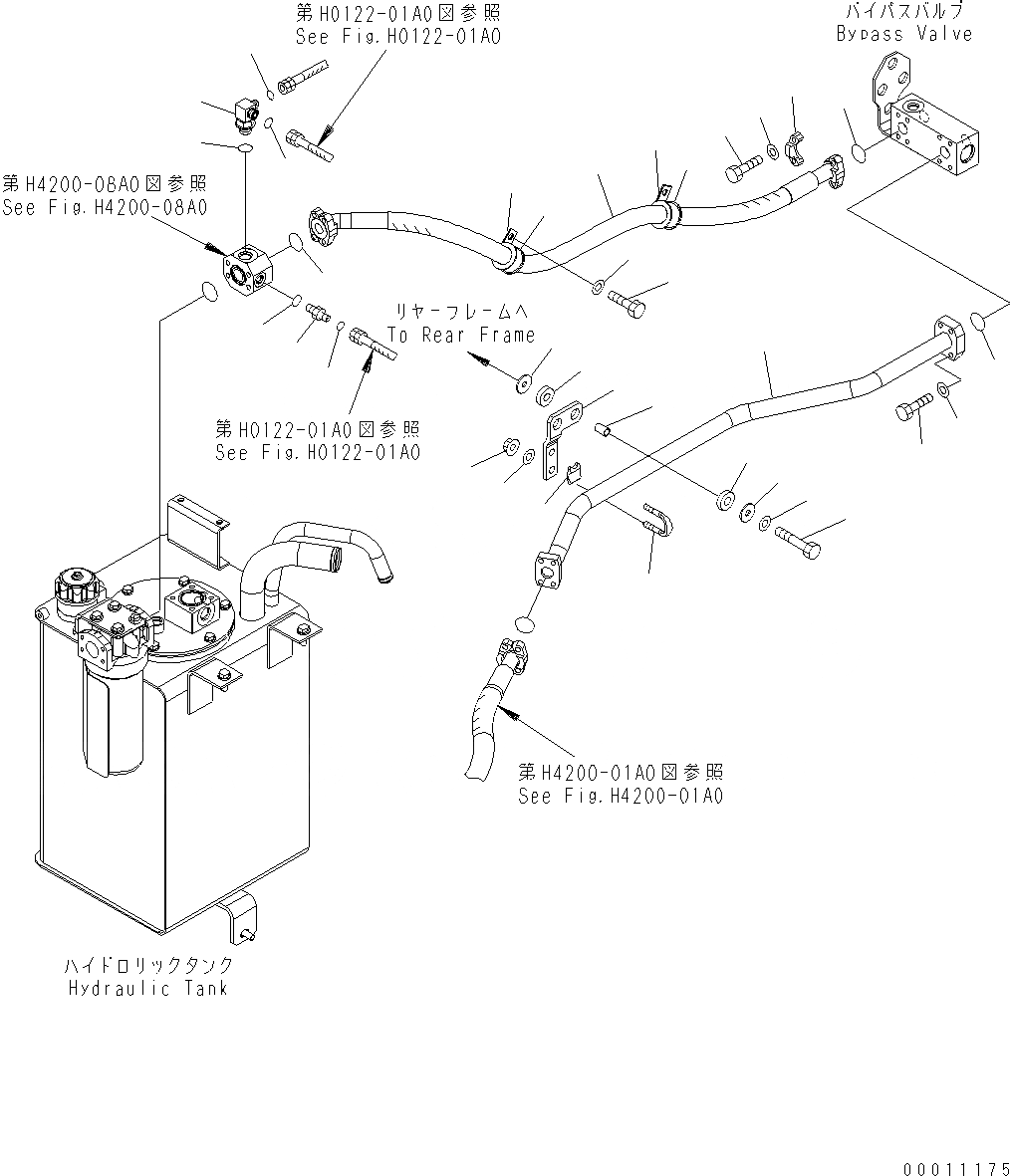 第H0122-01A0図参照
See Fig.H0122-01A0

バイパスバルブ
Bypass Valve

第H4200-08A0図参照
See Fig.H4200-08A0

リヤーフレームへ
To Rear Frame

第H0122-01A0図参照
See Fig.H0122-01A0

第H4200-01A0図参照
See Fig.H4200-01A0

ハイドロリックタンク
Hydraulic Tank

00011175