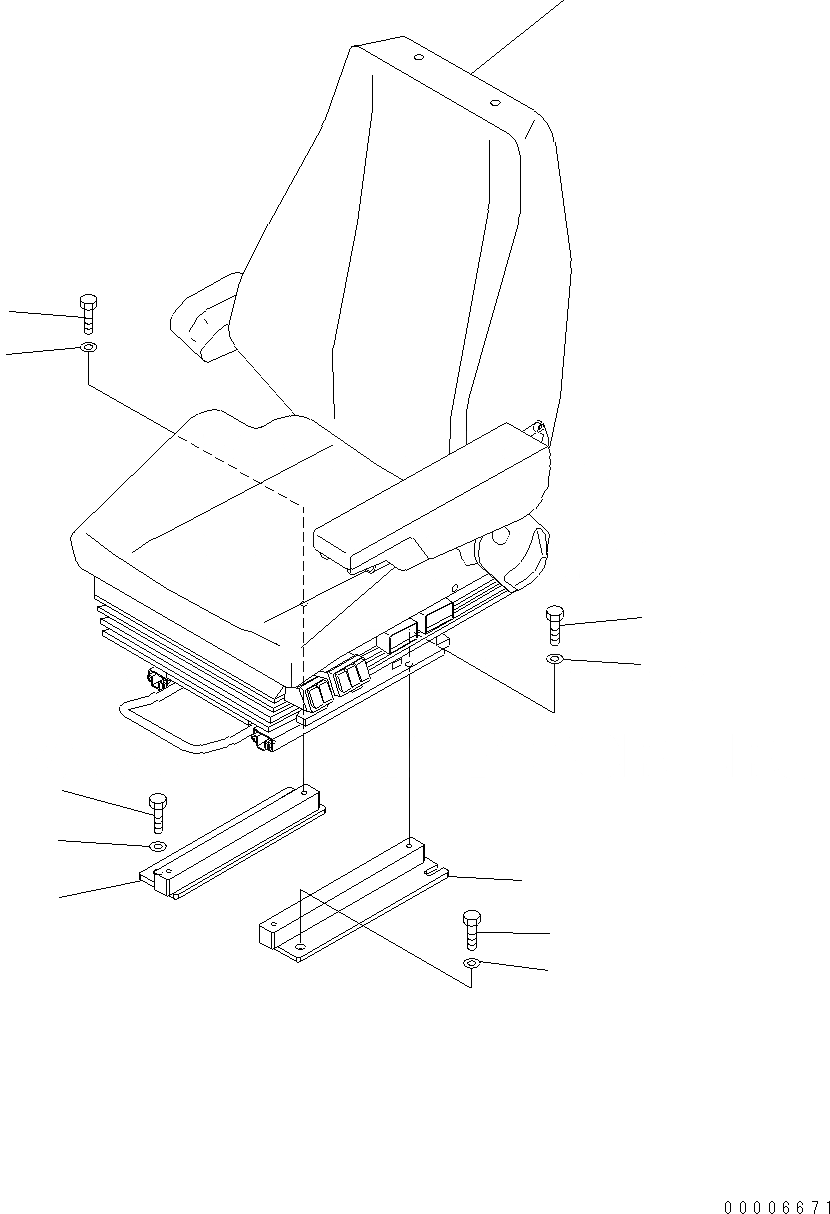 00006671