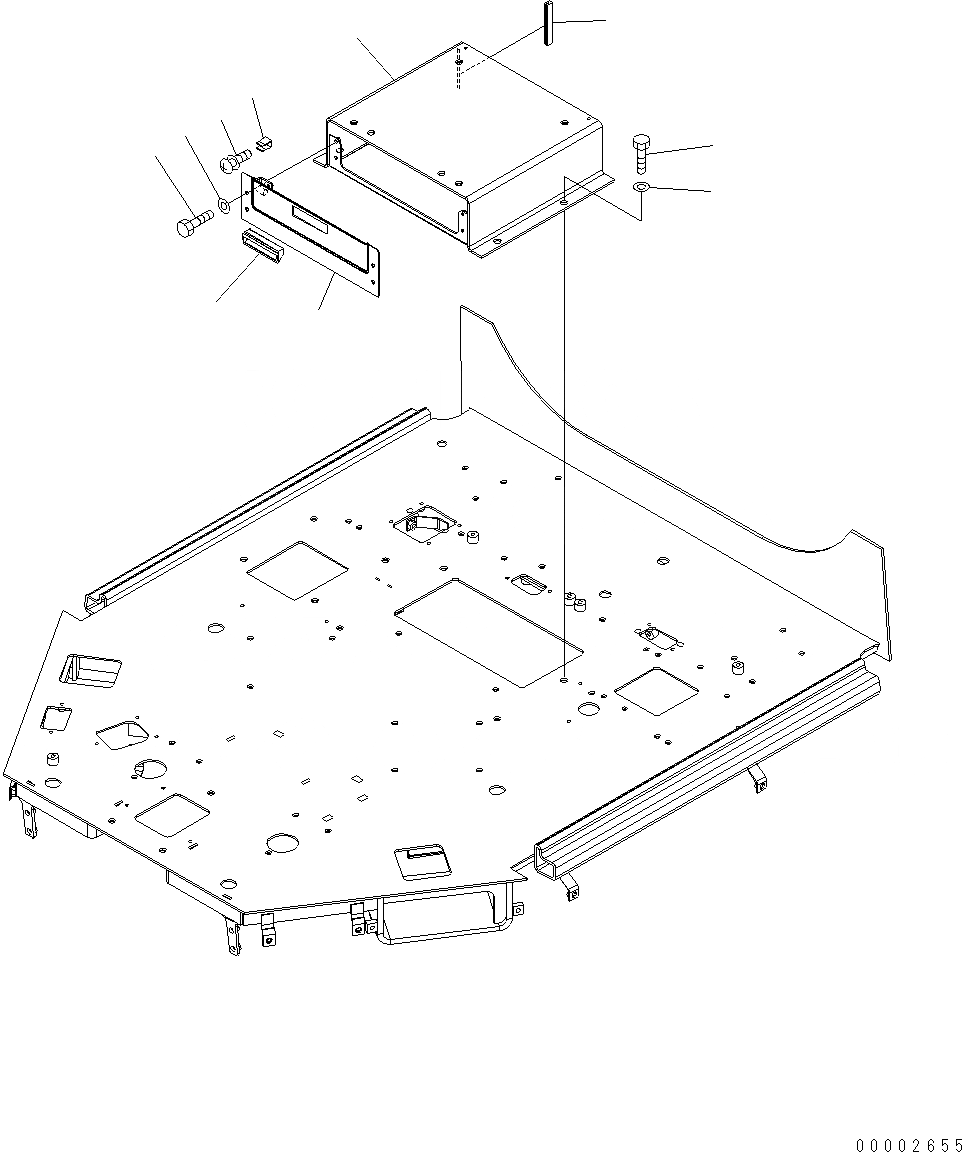 00002655