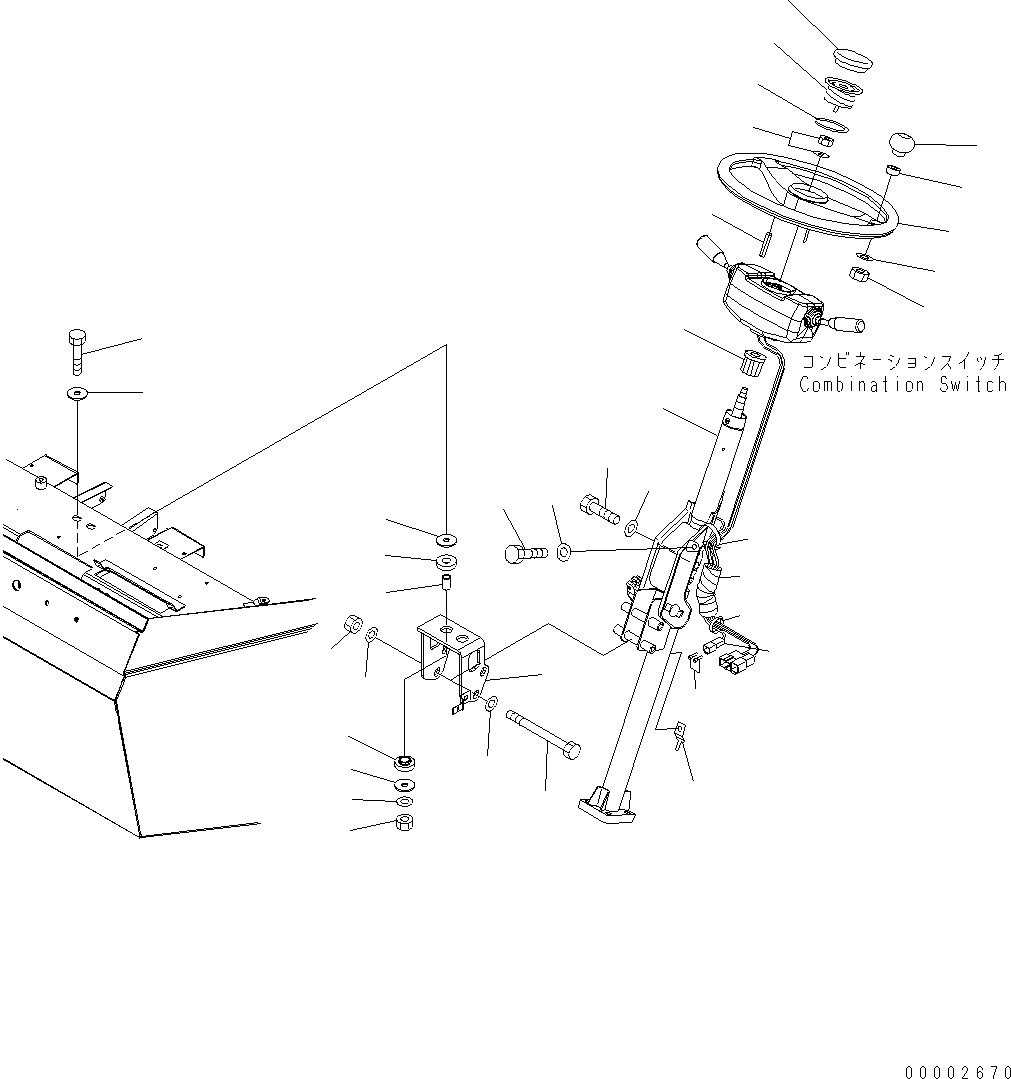 コンビネーションスイッチ
Combination Switch

00002670