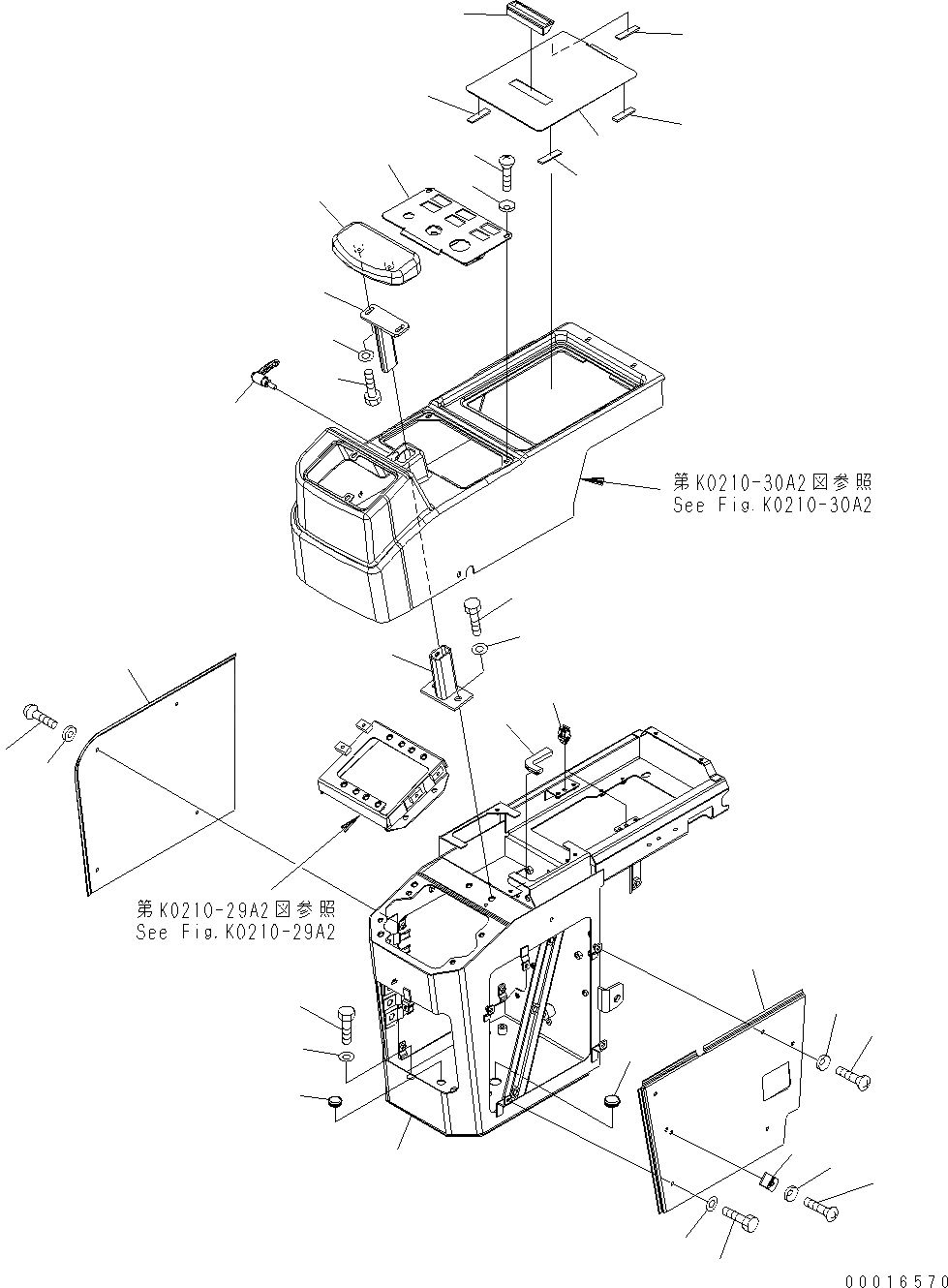 第K0210-30A2図参照
See Fig.K0210-30A2

第K0210-29A2図参照
See Fig.K0210-29A2

00016570