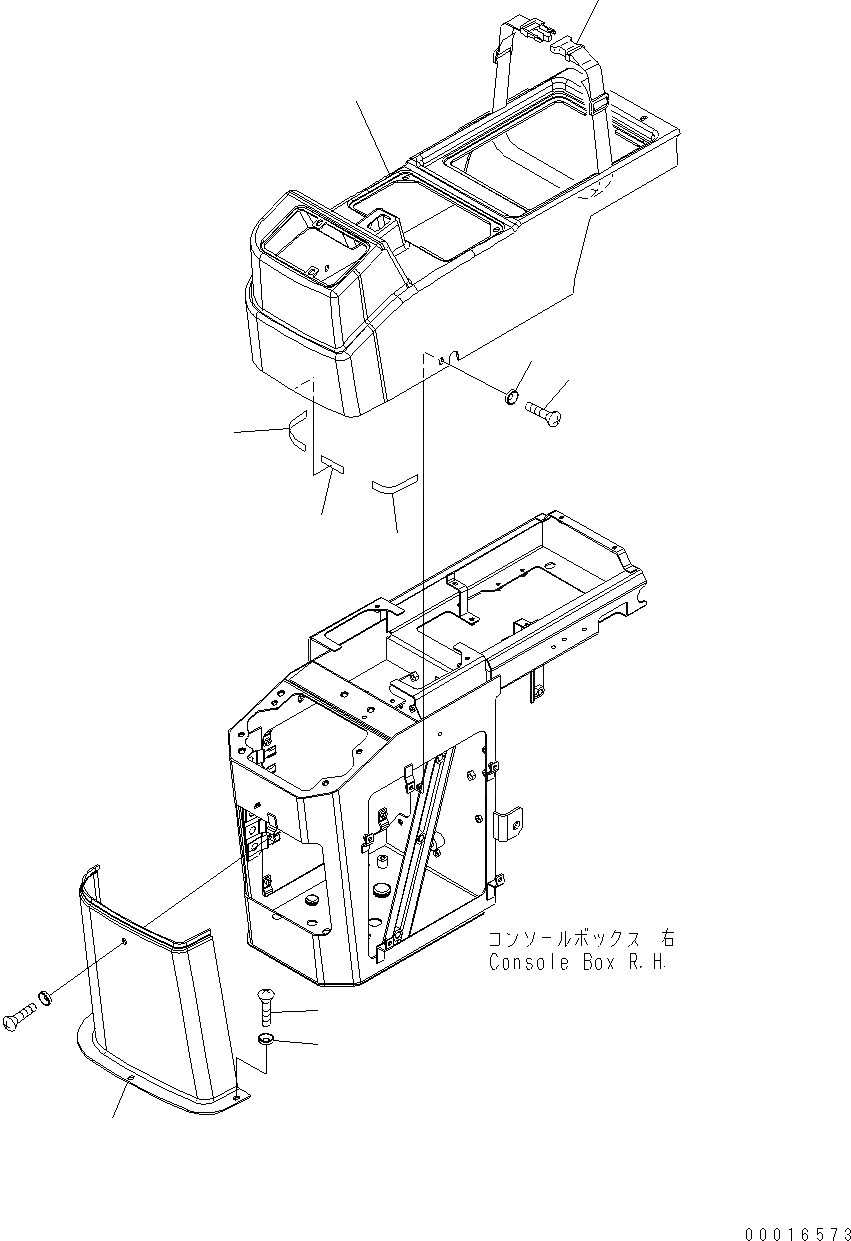 コンソールボックス 右
Console Box R.H.

00016573