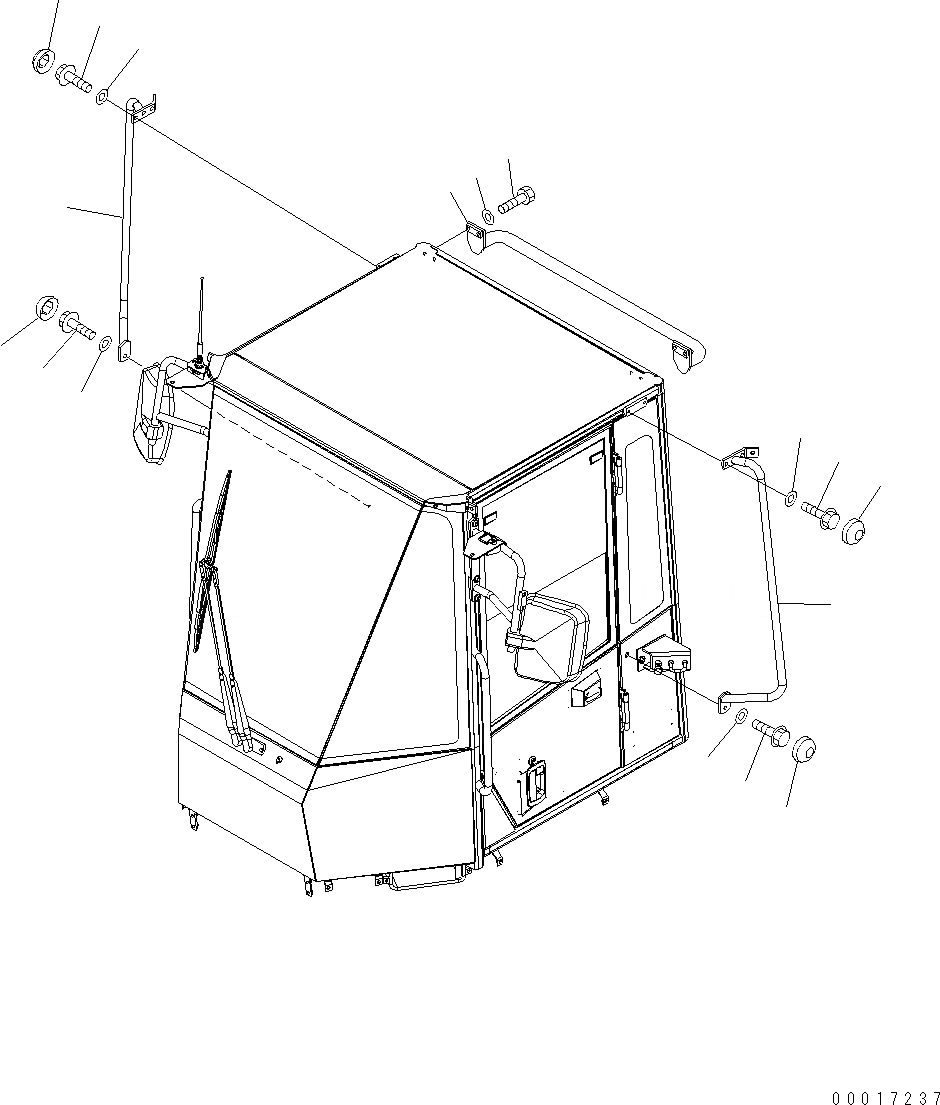 00017237