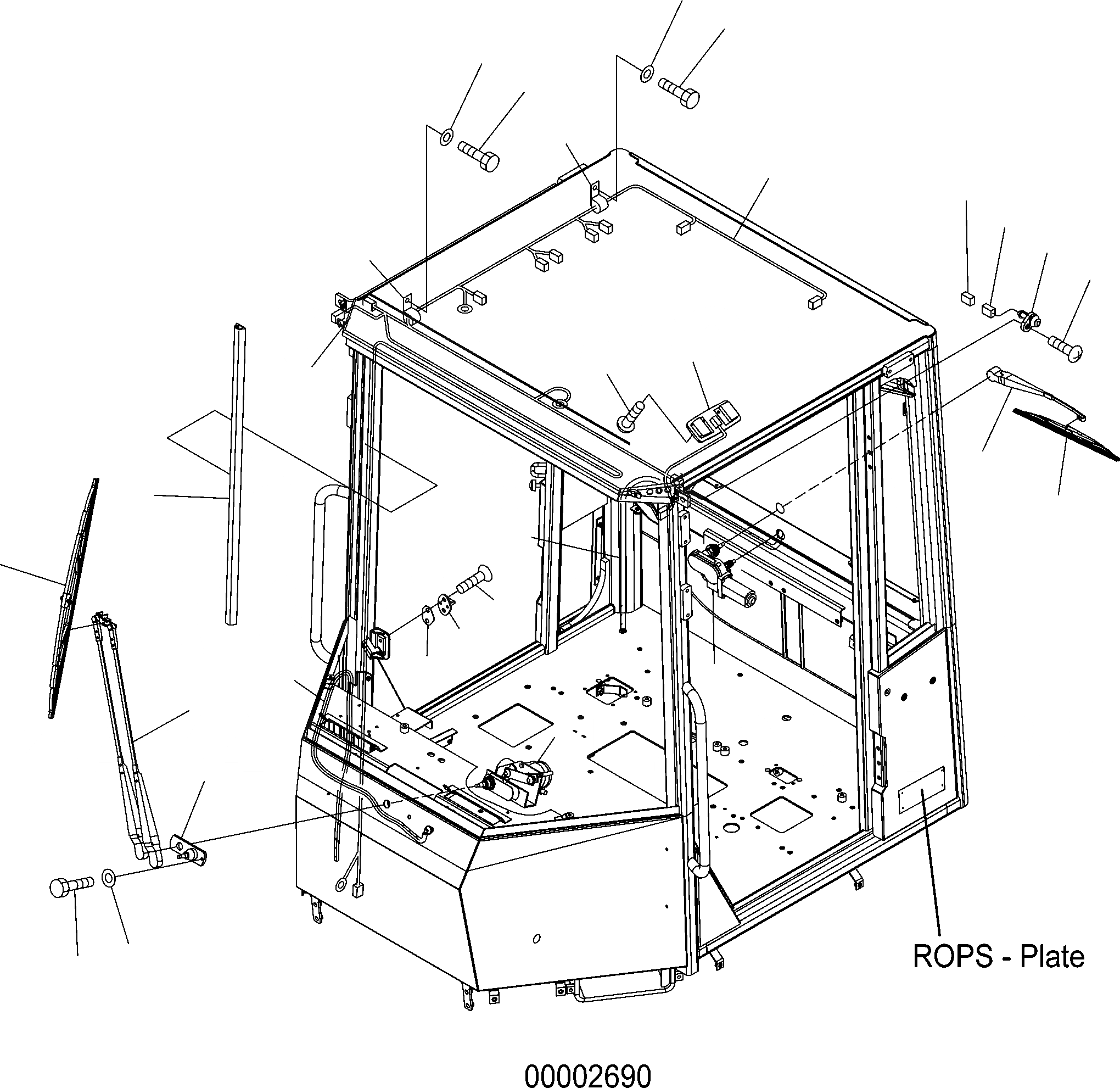 ROPS - Plate

00002690