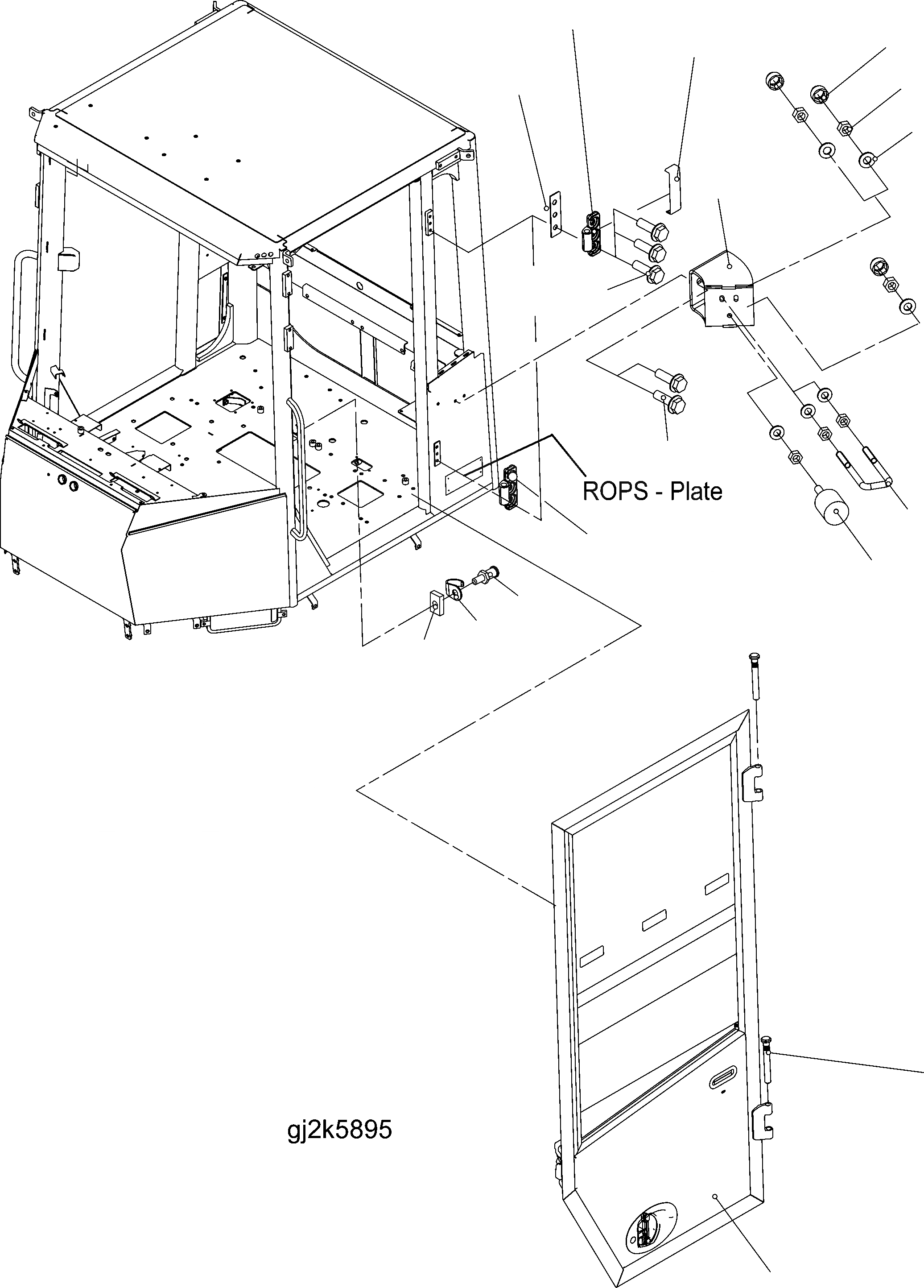 ROPS - Plate

gj2k5895