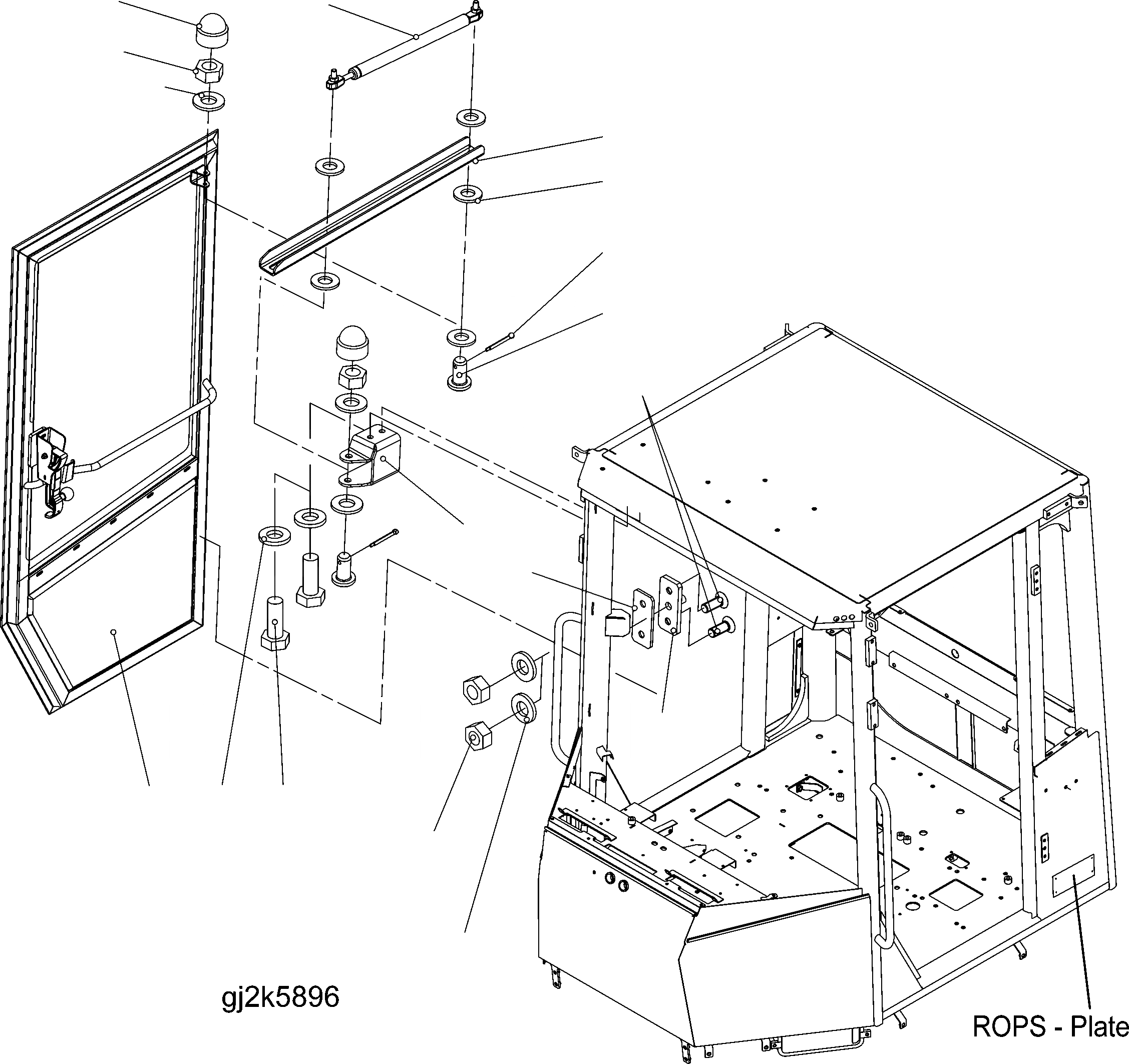 gj2k5896

ROPS - Plate