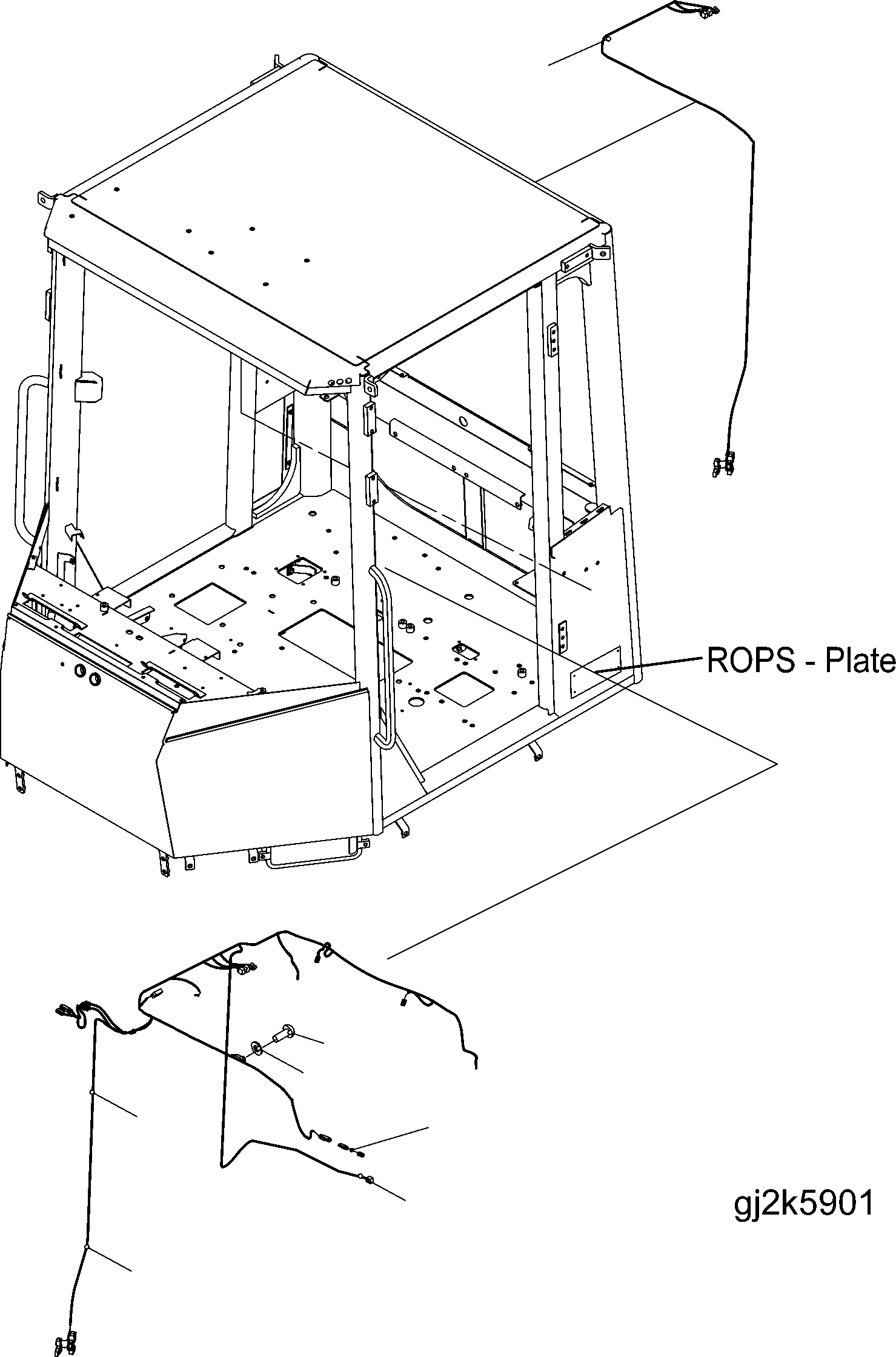 ROPS - Plate

gj2k5901