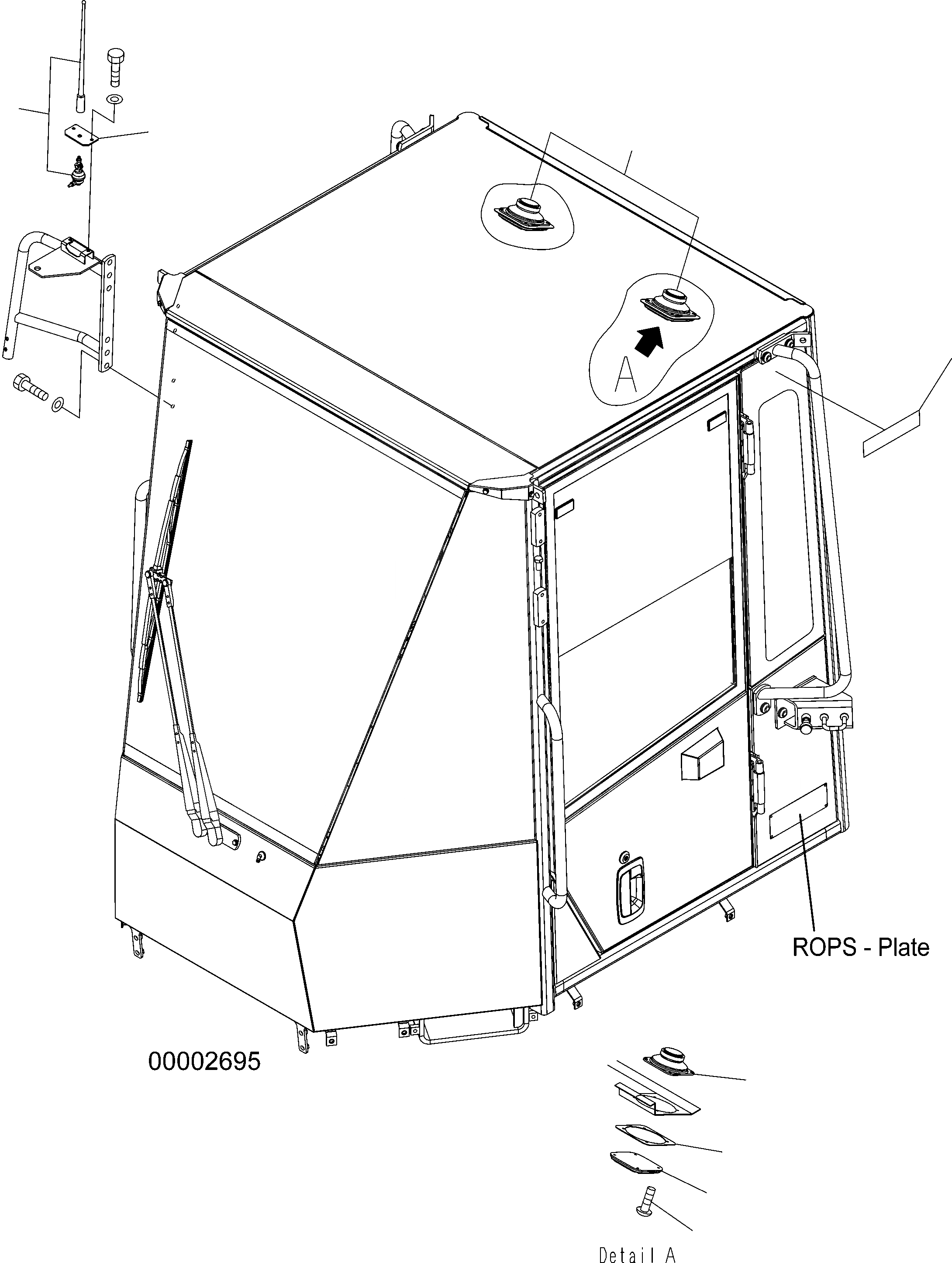 A

ROPS - Plate

00002695

Detail A