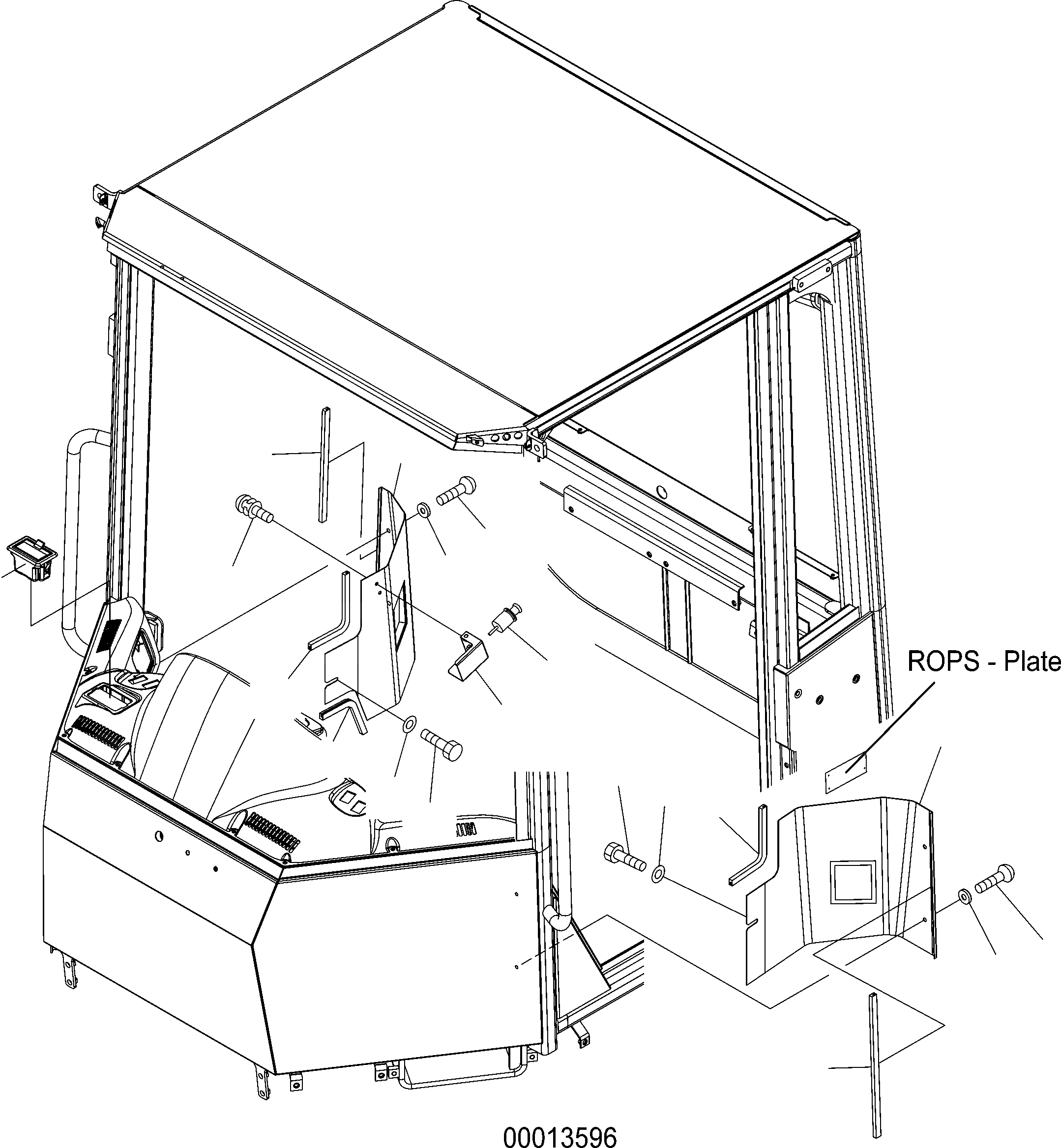 ROPS - Plate

00013596