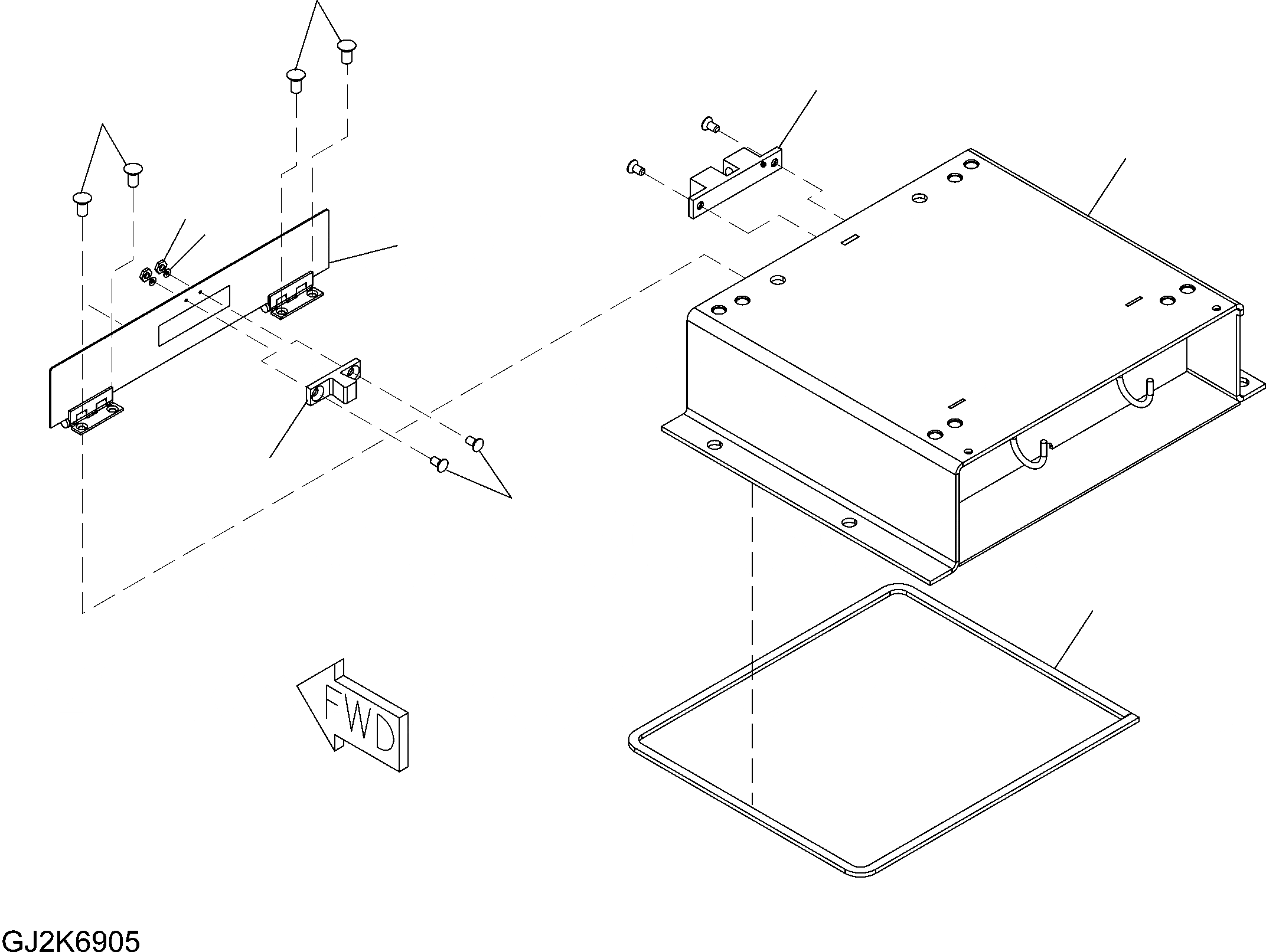 FWD

GJ2K6905