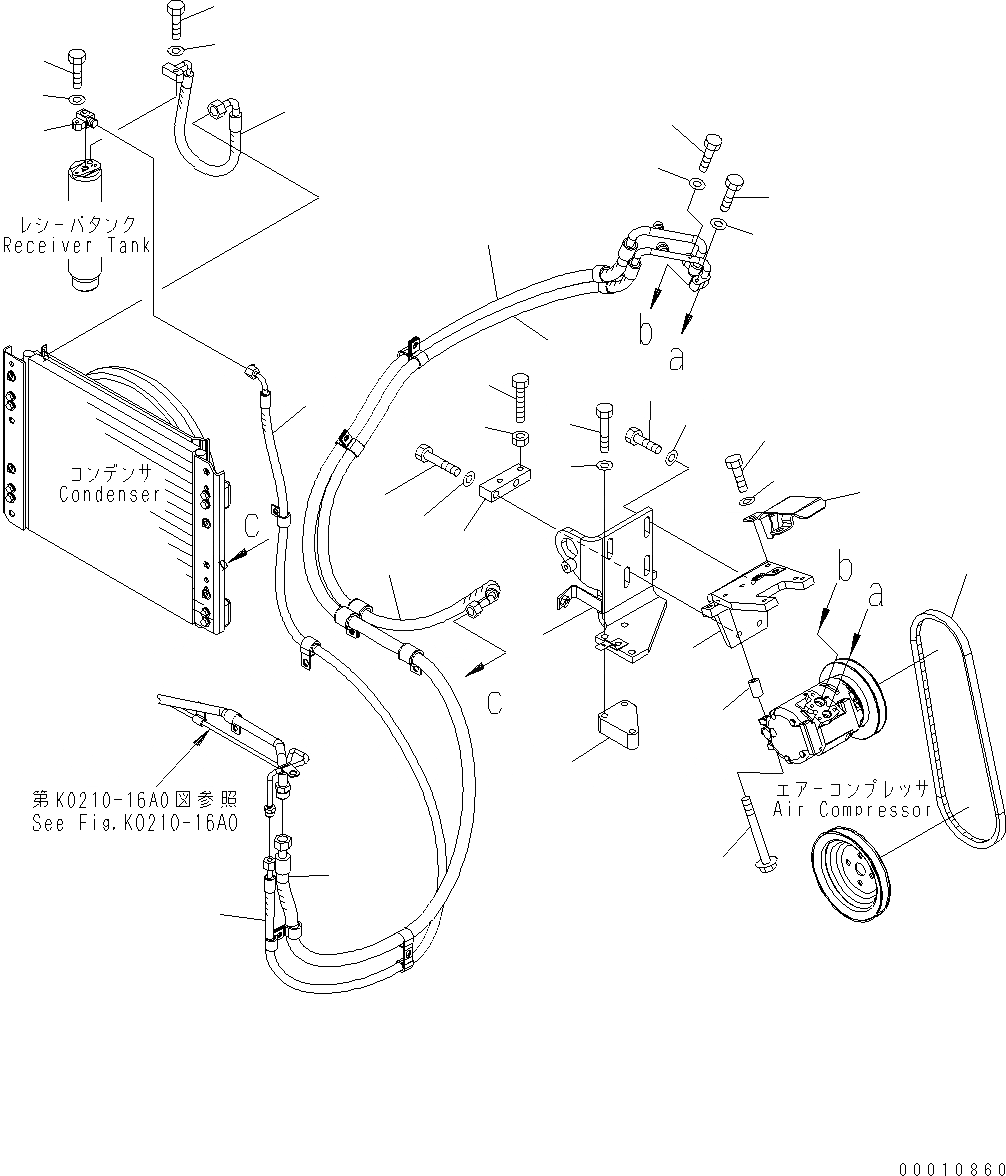 レシーバタンク
Receiver Tank

b
a

コンデンサ
Condenser

C

b
a

C

第K0210-16A0図参照
See Fig.K0210-16A0

エアーコンプレッサ
Air Compressor

00010860