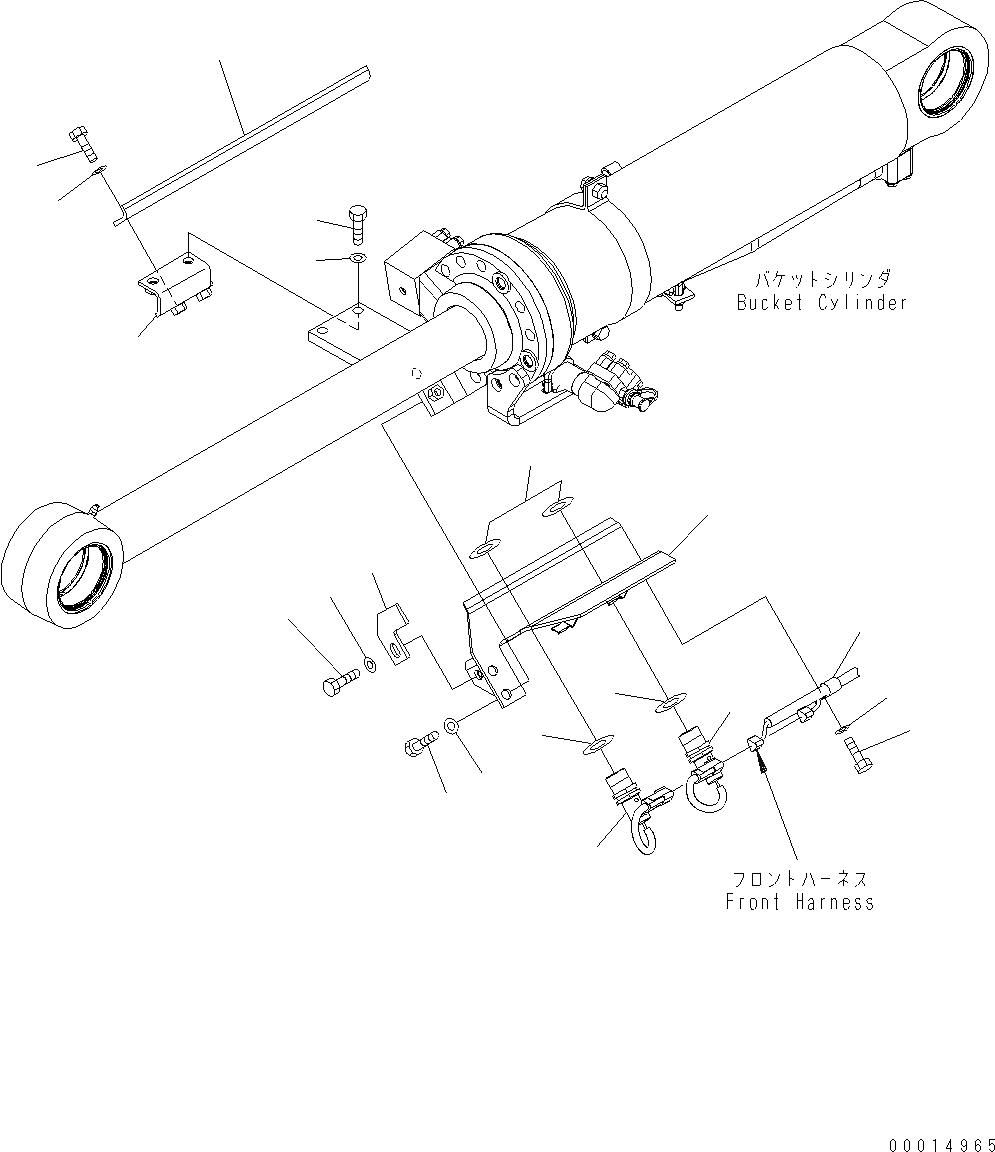 バケットシリンダ
Bucket Cylinder

フロントハーネス
Front Harness

00014965