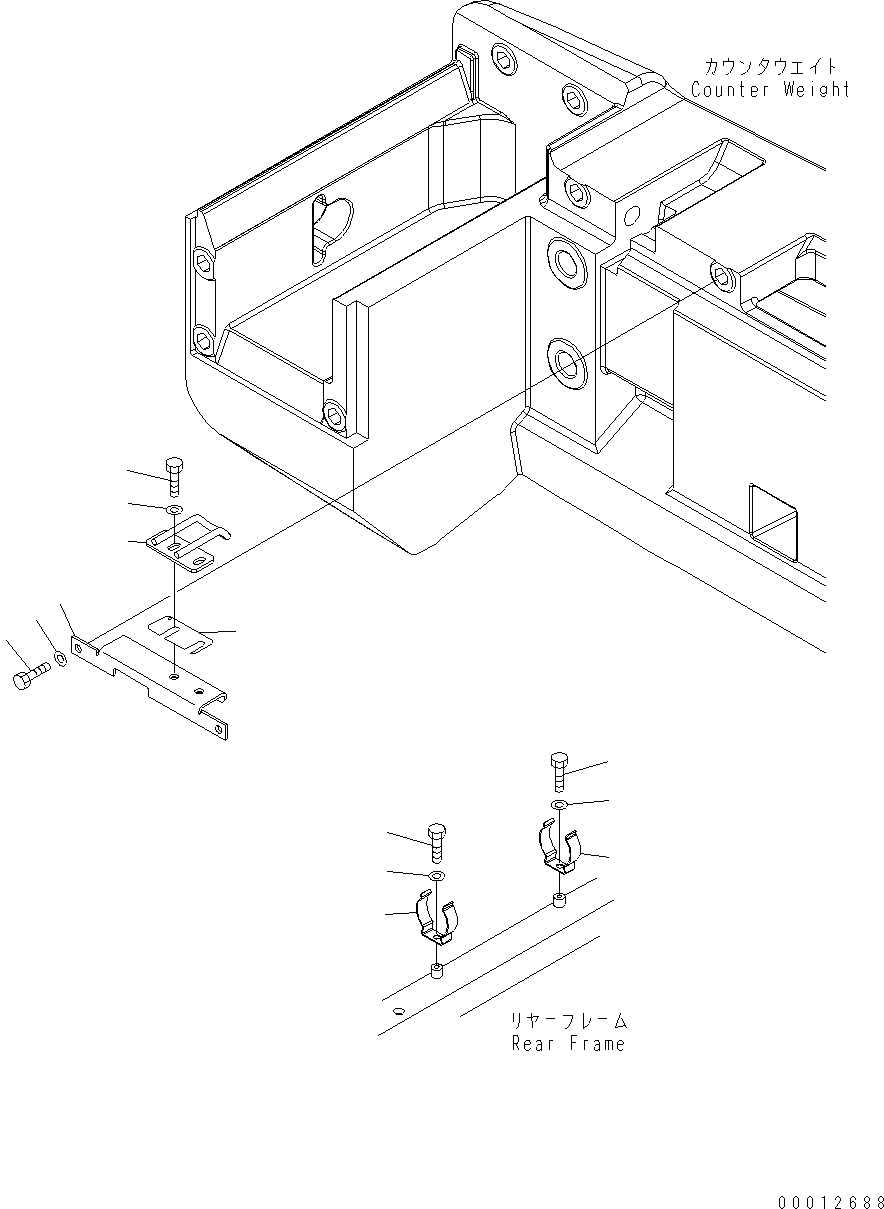 カウンタウエイト
Counter Weight

リヤーフレーム
Rear Frame

00012688