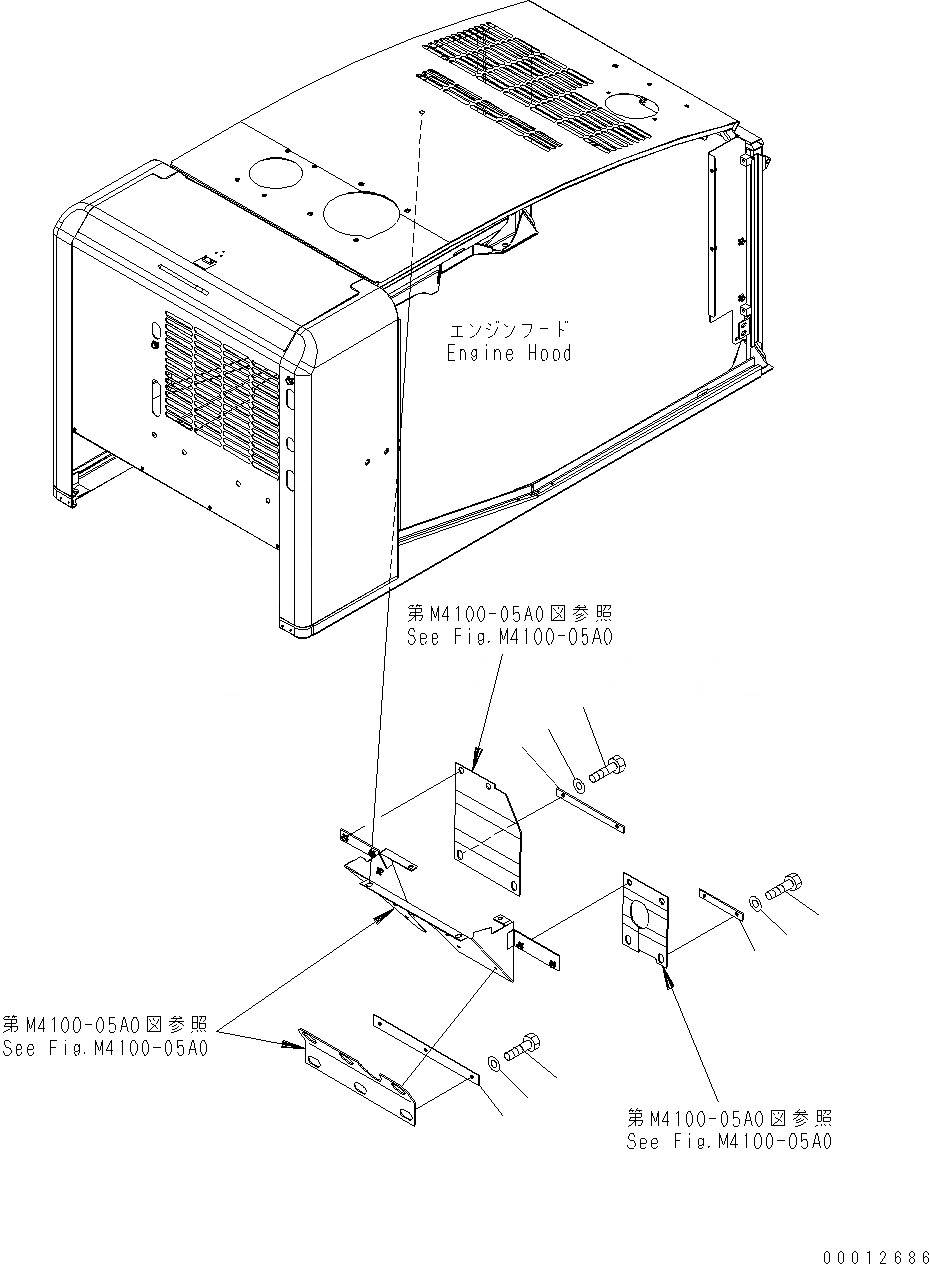 エンジンフード
Engine Hood

第M4100-05A0図参照
See Fig.M4100-05A0

第M4100-05A0図参照
See Fig.M4100-05A0

第M4100-05A0図参照
See Fig.M4100-05A0

00012686