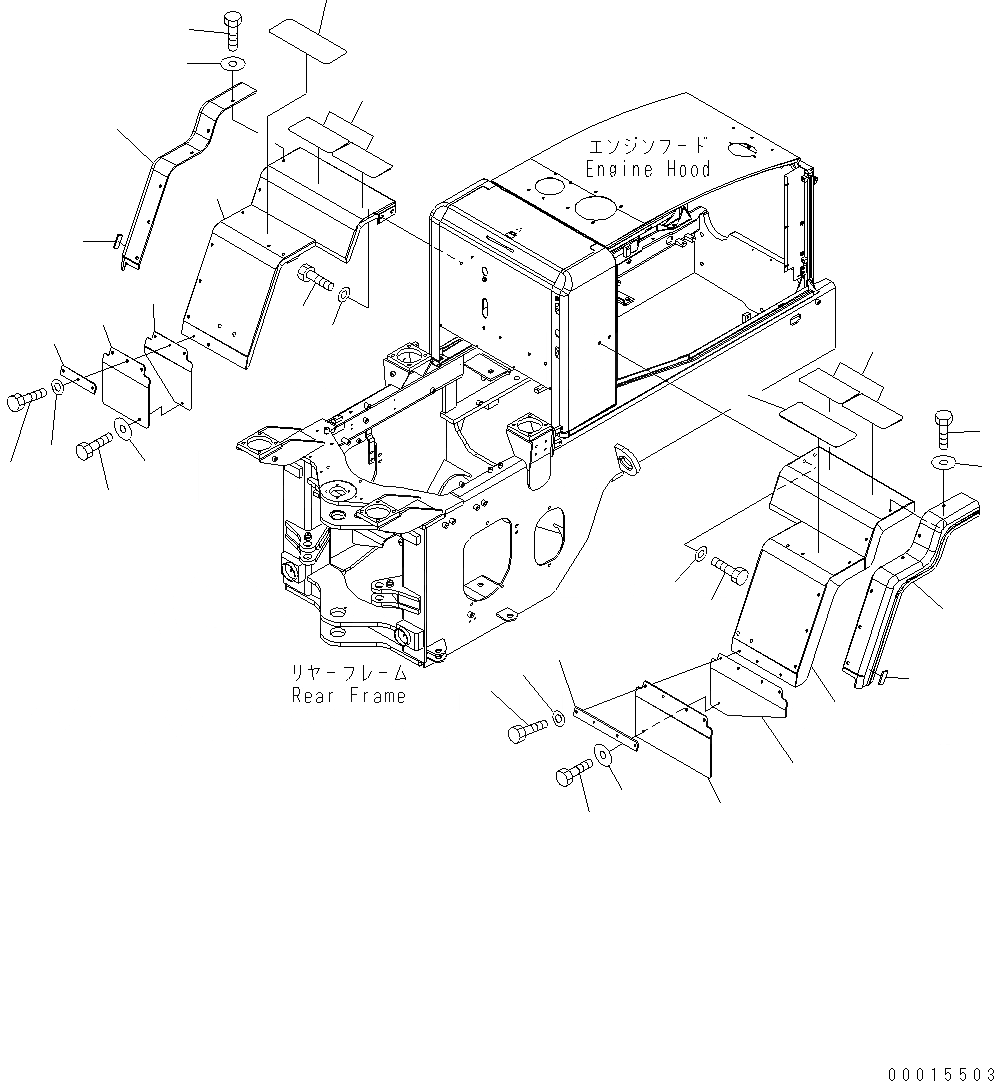 エンジンフード
Engine Hood

リヤーフレーム
Rear Frame

00015503