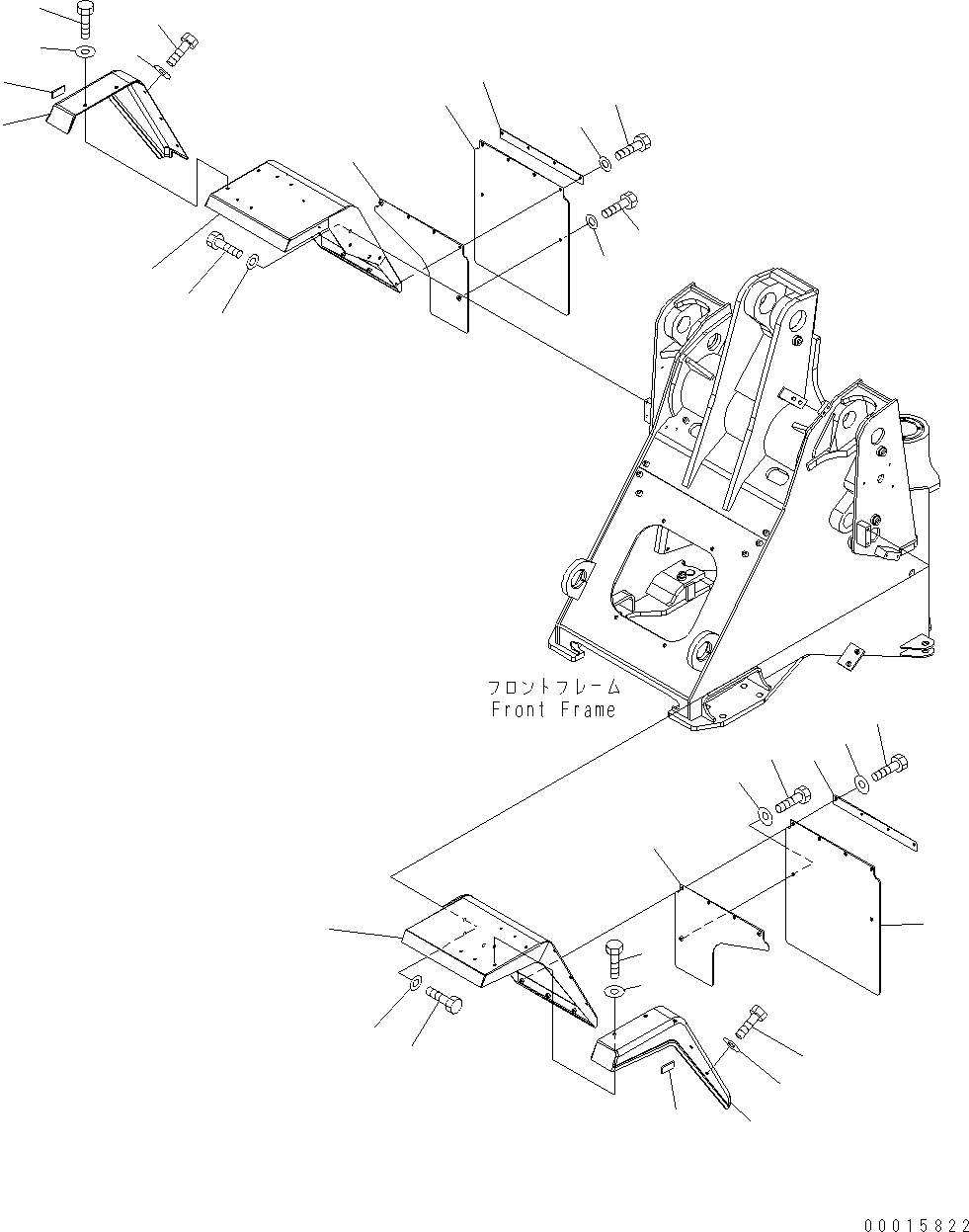 フロントフレーム
Front Frame

00015822