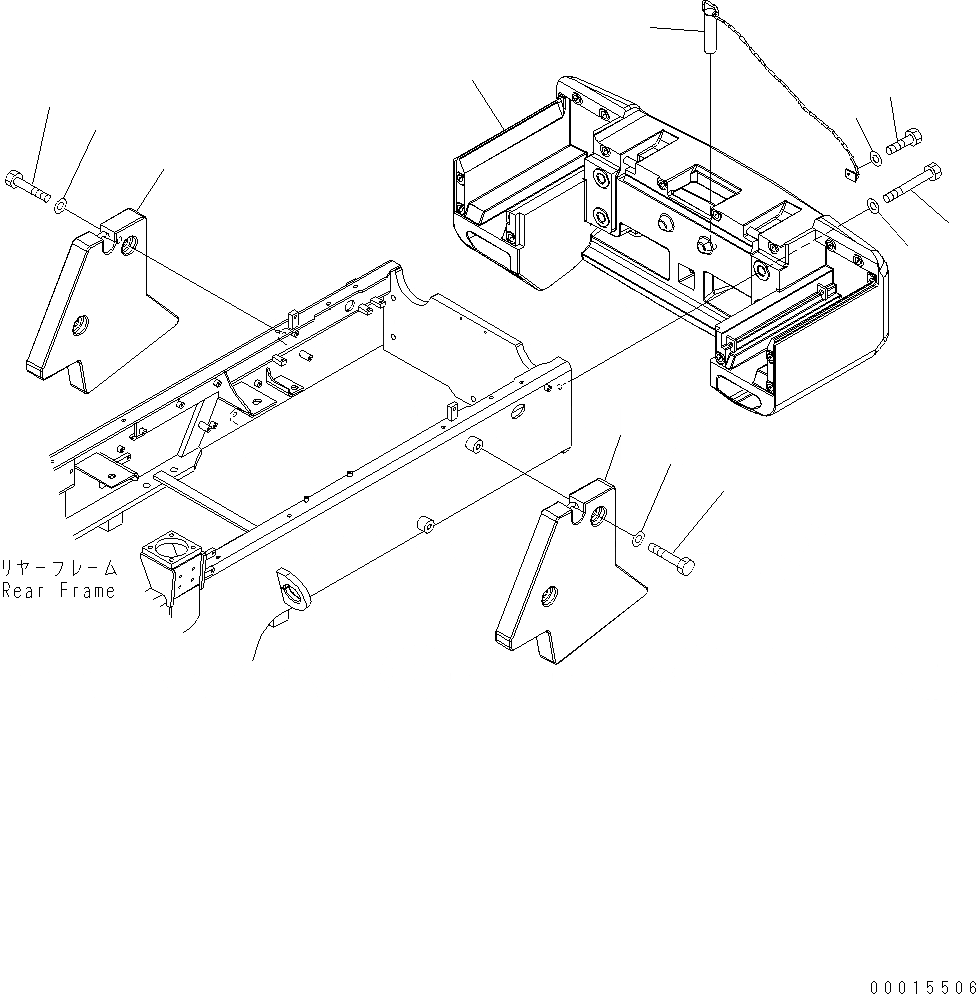 リヤーフレーム
Rear Frame

00015506