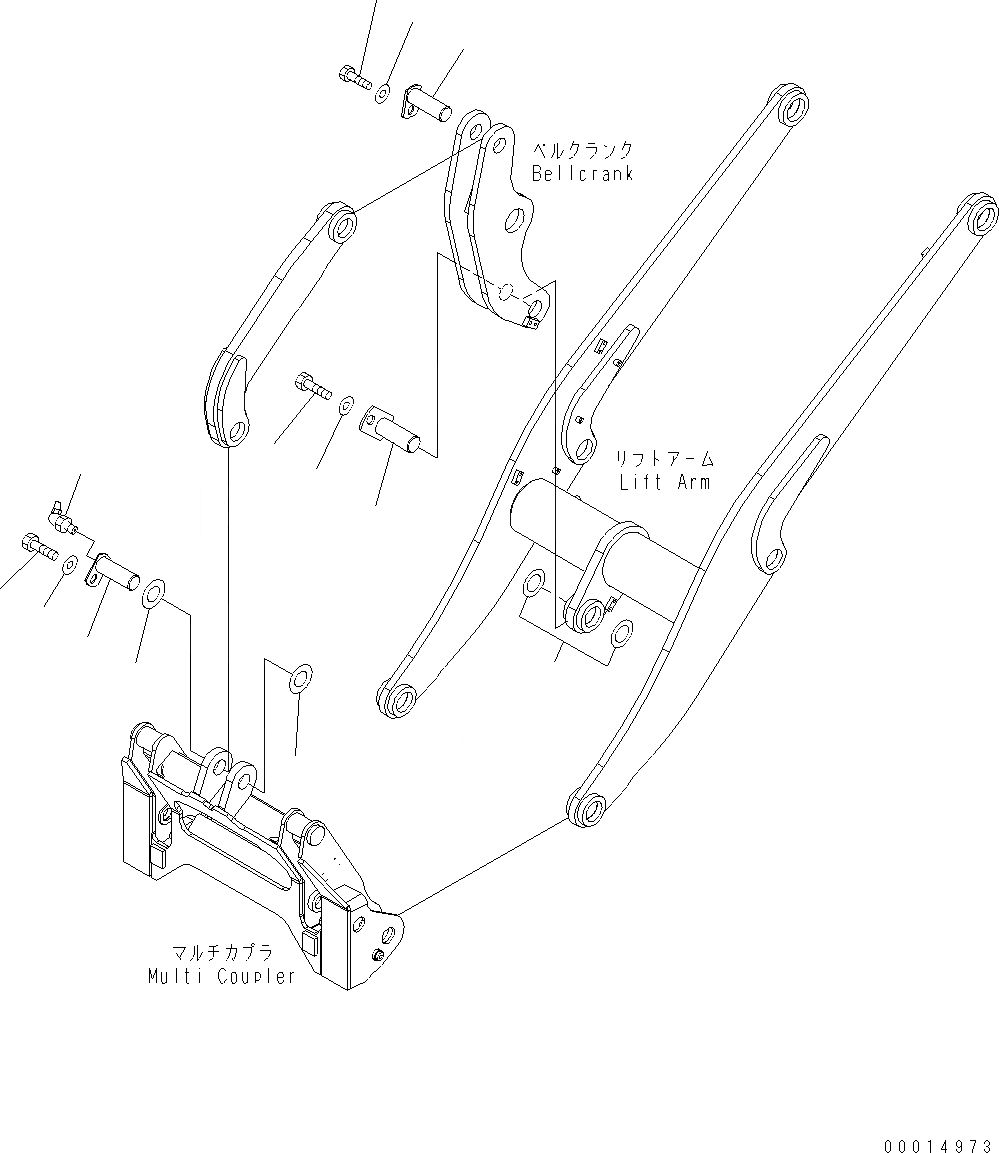 ベルクランク
Bellcrank

リフトアーム
Lift Arm

マルチカプラ
Multi Coupler

00014973