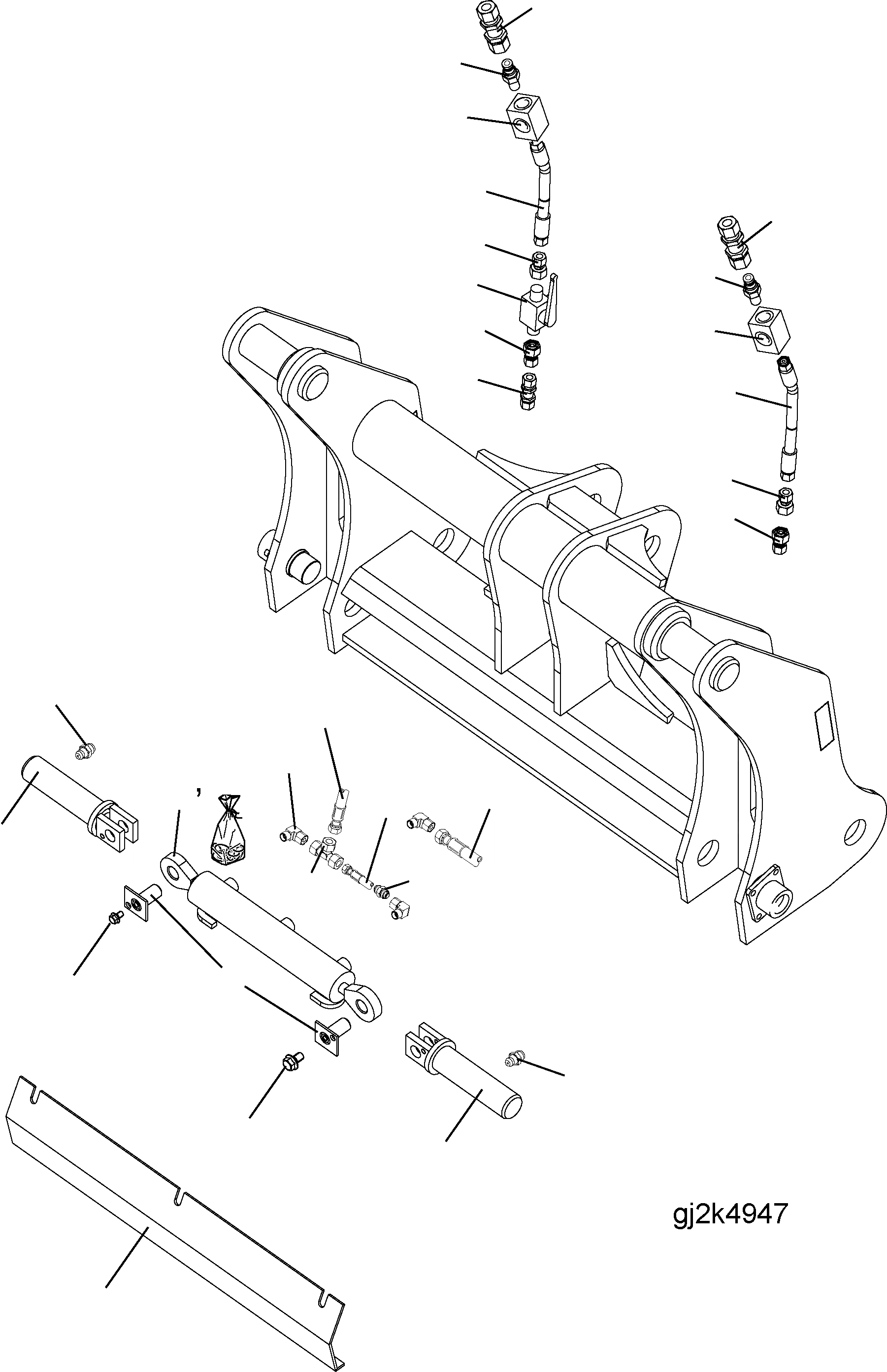 gj2k4947